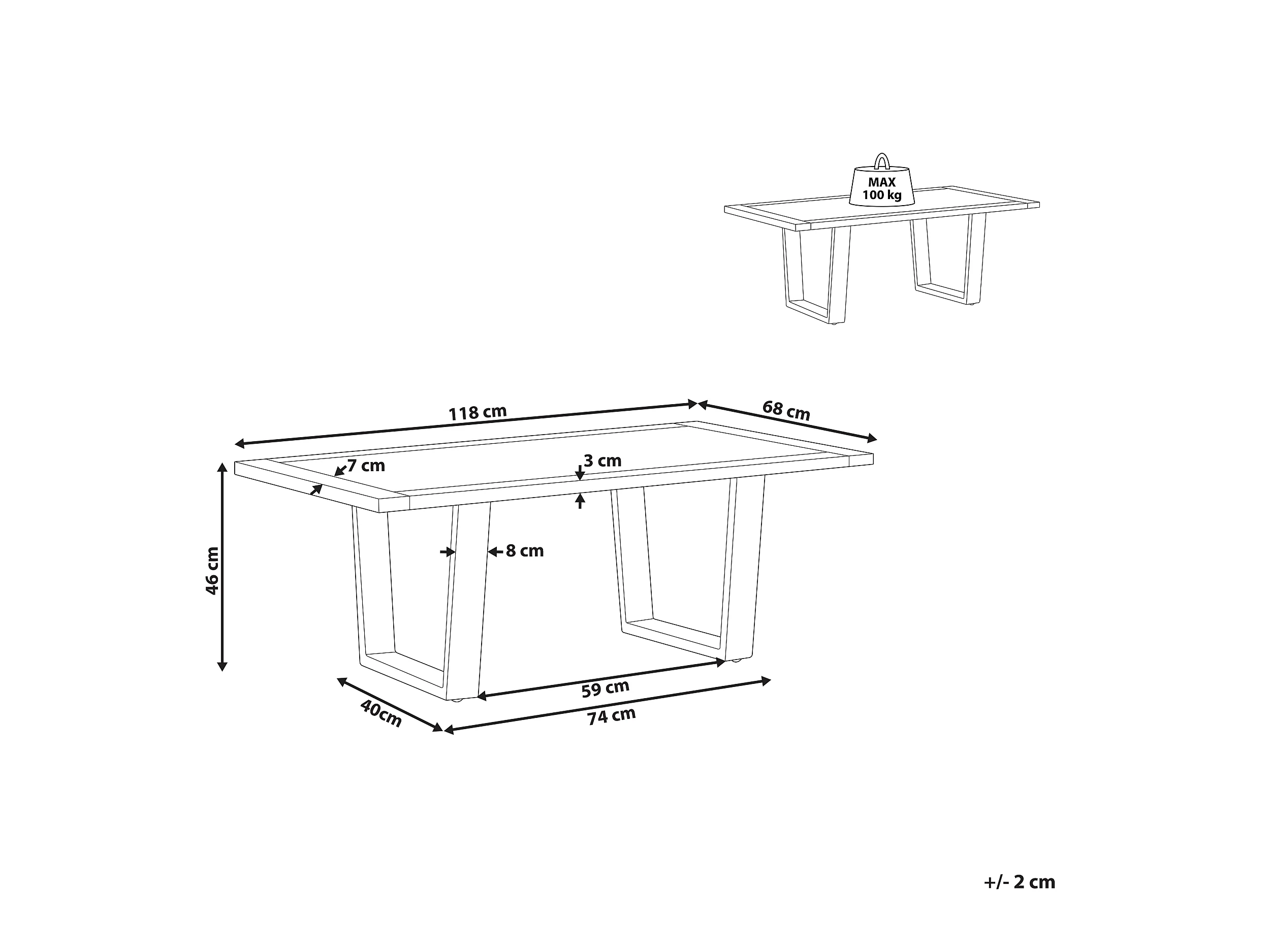 MAX
100 kg

118 cm
68 cm
7 cm
3 cm
46 cm
8 cm
59 cm
40cm
74 cm

+/- 2 cm