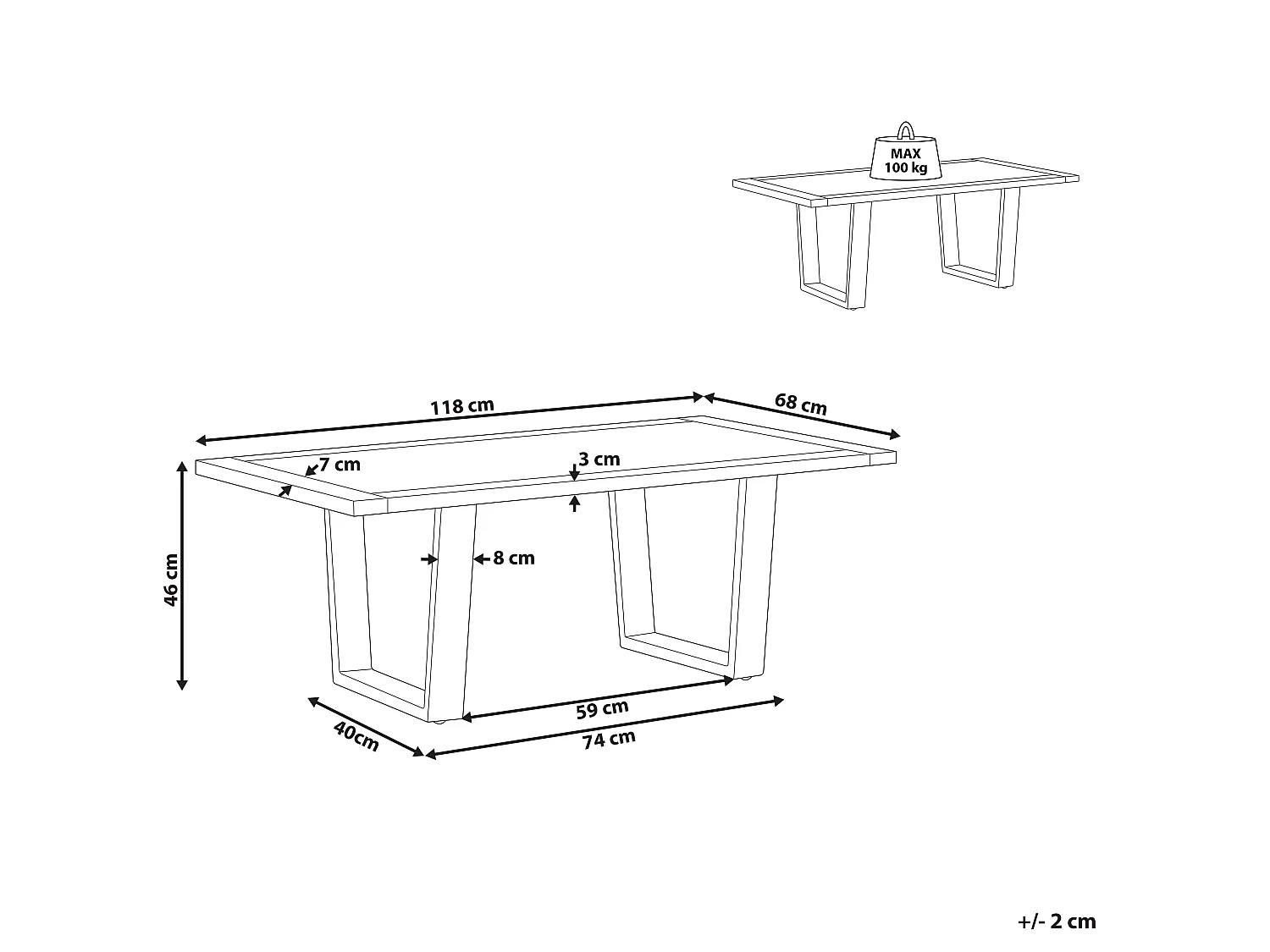 MAX
100 kg

118 cm
68 cm
7 cm
3 cm
46 cm
8 cm
59 cm
40cm
74 cm

+/- 2 cm