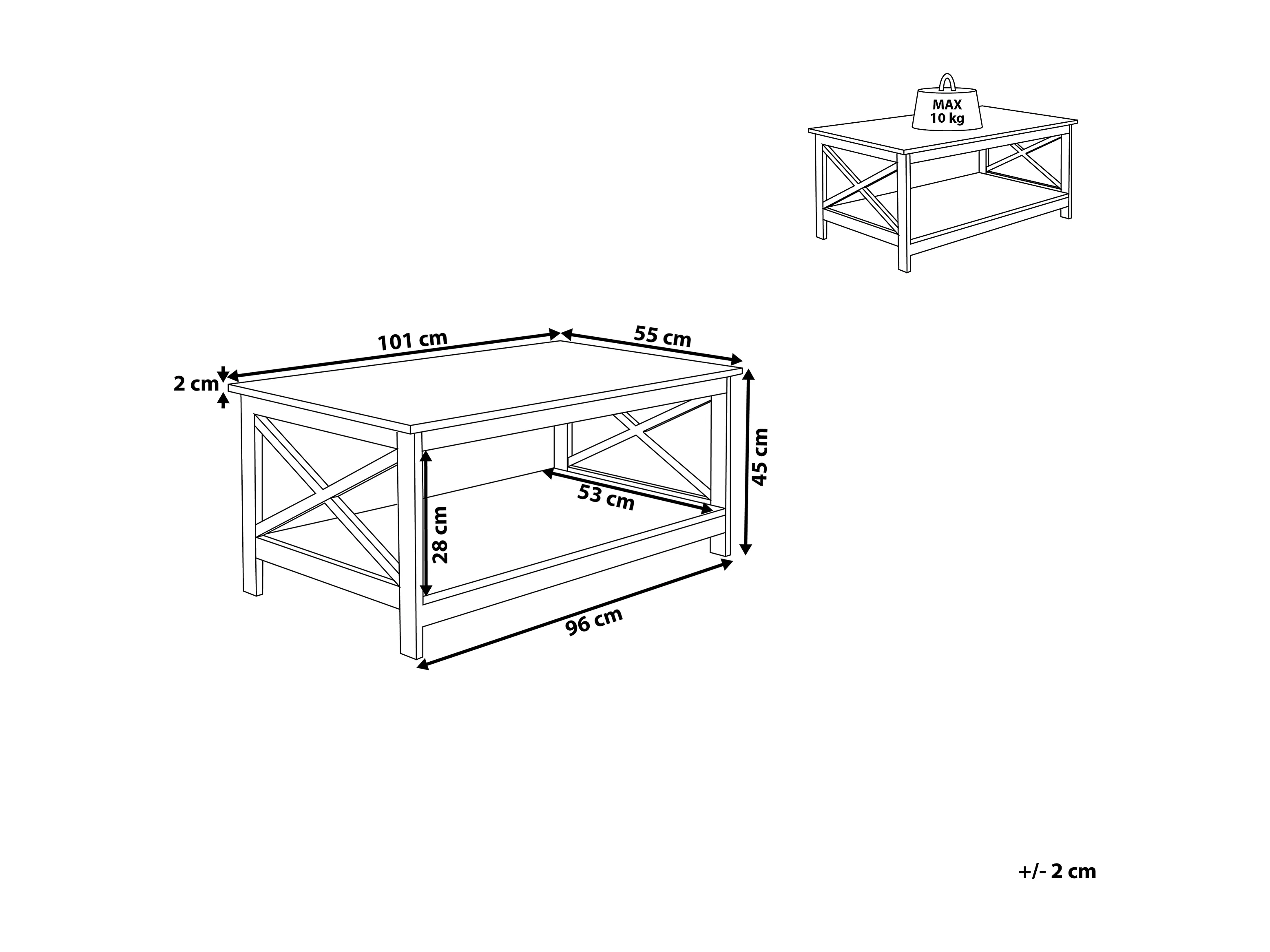 MAX
10 kg

101 cm
55 cm
2 cm
45 cm
53 cm
28 cm
96 cm

+/- 2 cm