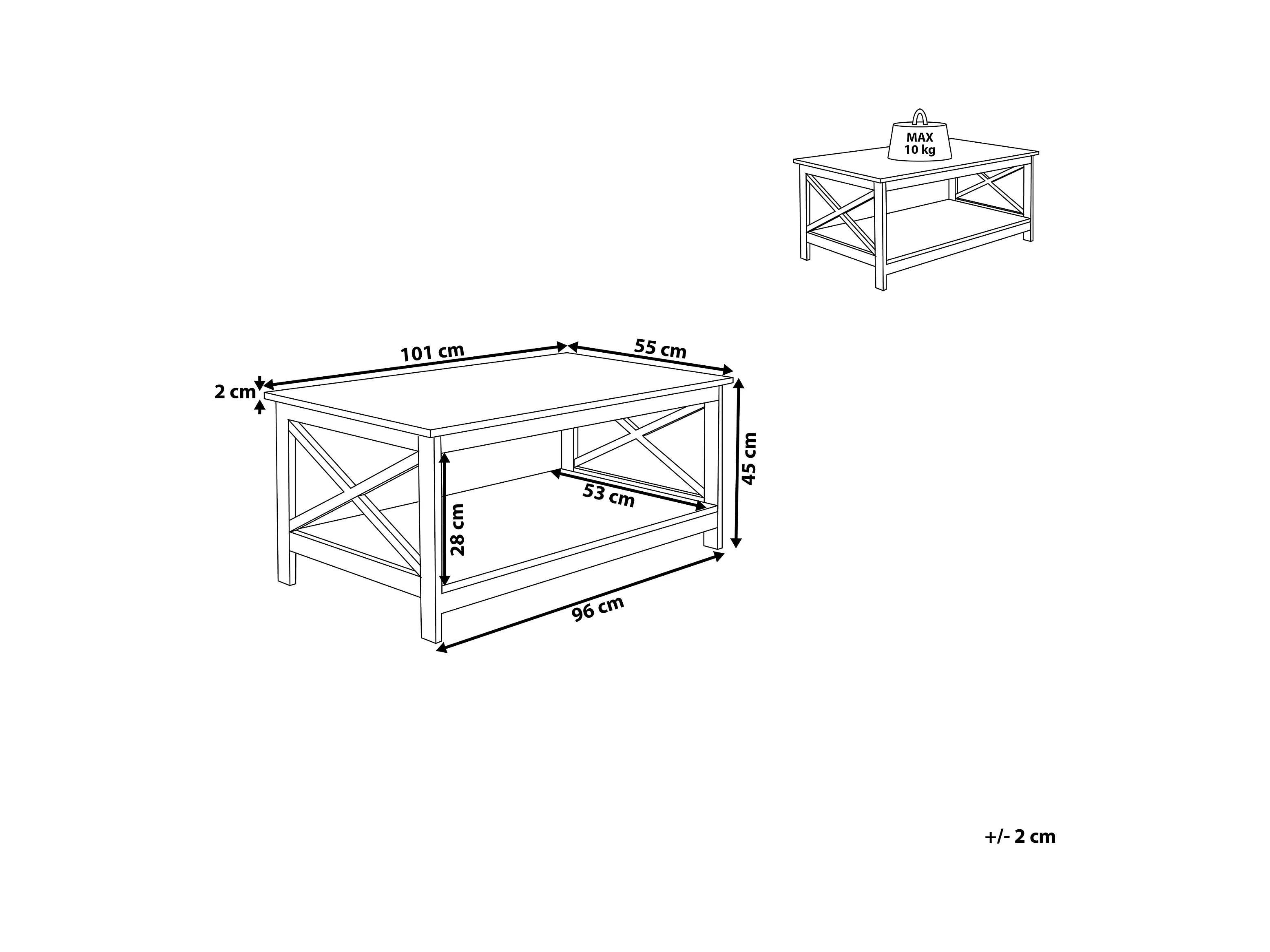 MAX
10 kg

101 cm
55 cm
2 cm
45 cm
53 cm
28 cm
96 cm

+/- 2 cm