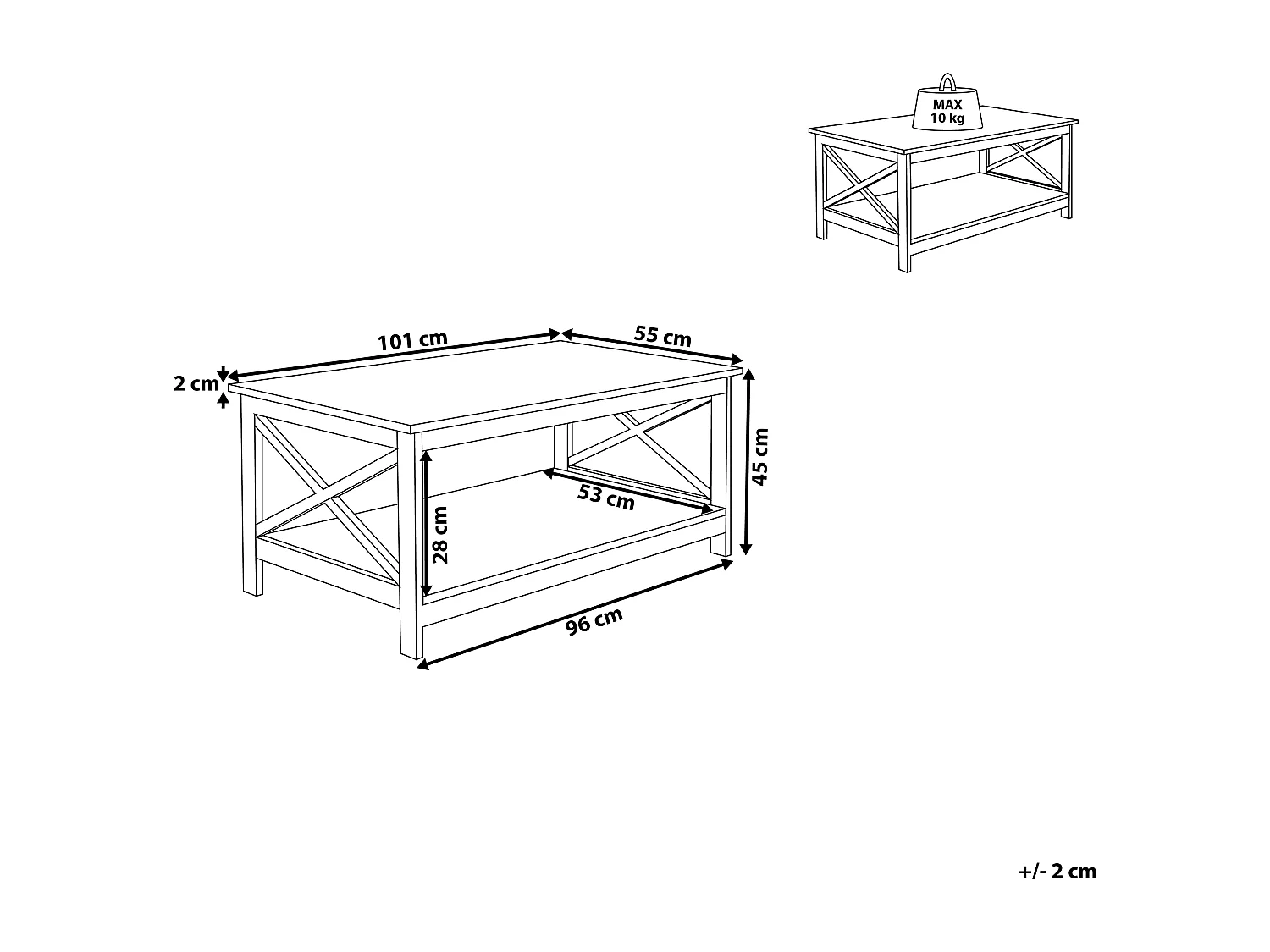 MAX
10 kg

101 cm
55 cm
2 cm
45 cm
53 cm
28 cm
96 cm

+/- 2 cm