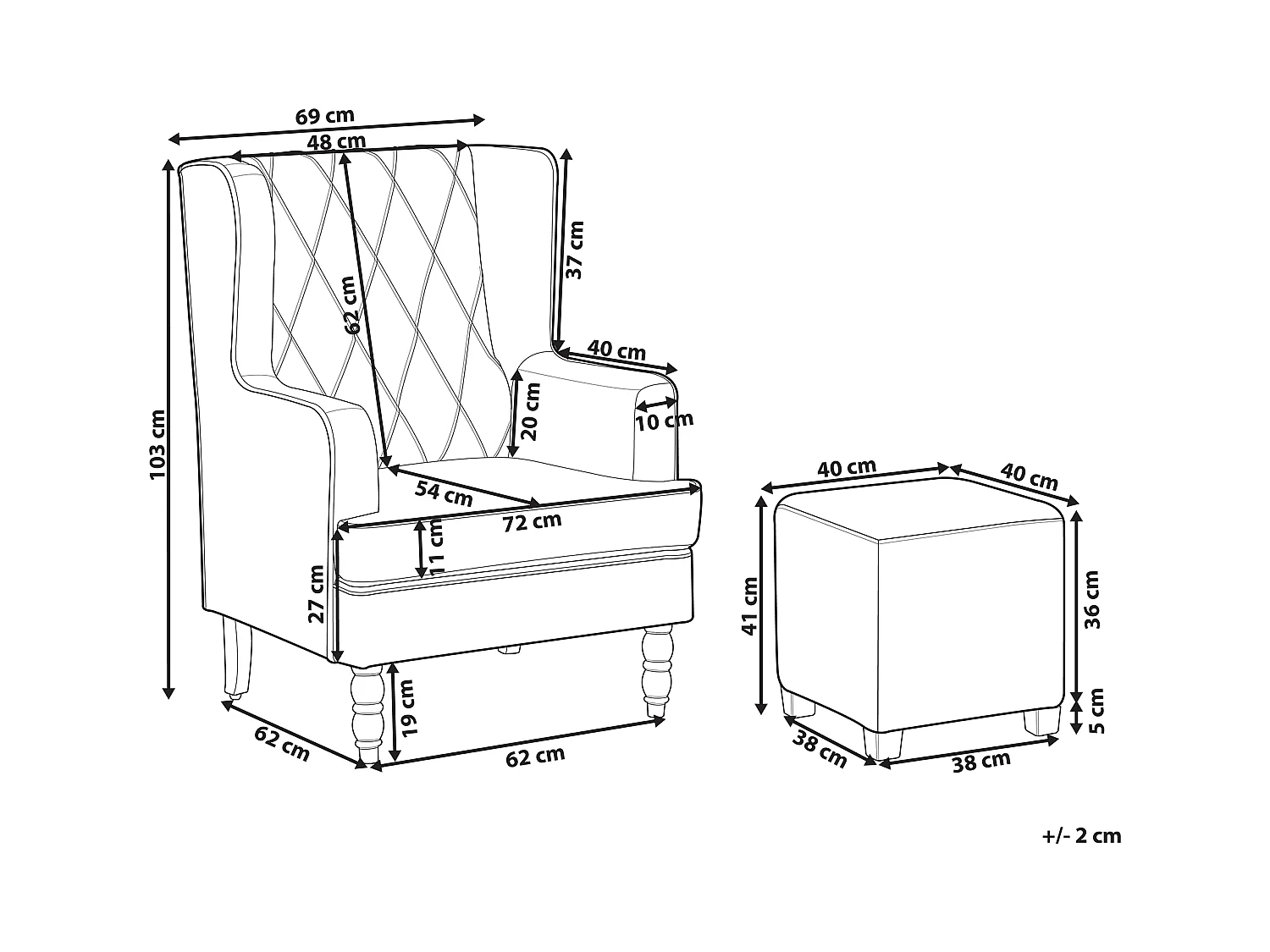 69 cm
48 cm
103 cm
62 cm
37 cm
40 cm
20 cm
10 cm
54 cm
72 cm
11 cm
27 cm
19 cm
62 cm
62 cm
40 cm
40 cm
41 cm
36 cm
5 cm
38 cm
38 cm
+/- 2 cm