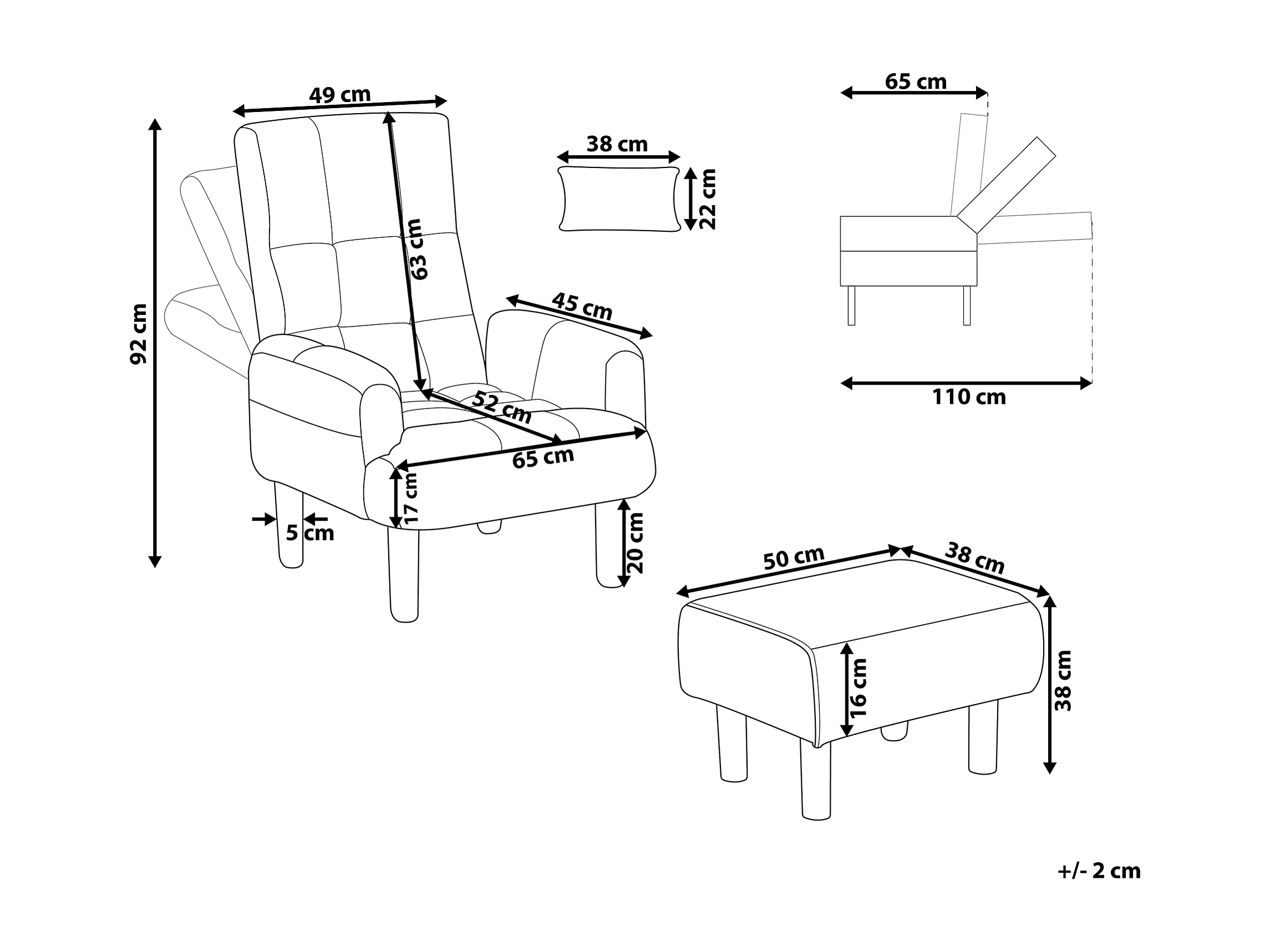 49 cm
92 cm
63 cm
45 cm
52 cm
65 cm
17 cm
5 cm
20 cm
38 cm
22 cm
65 cm
110 cm
50 cm
38 cm
16 cm
38 cm
+/- 2 cm