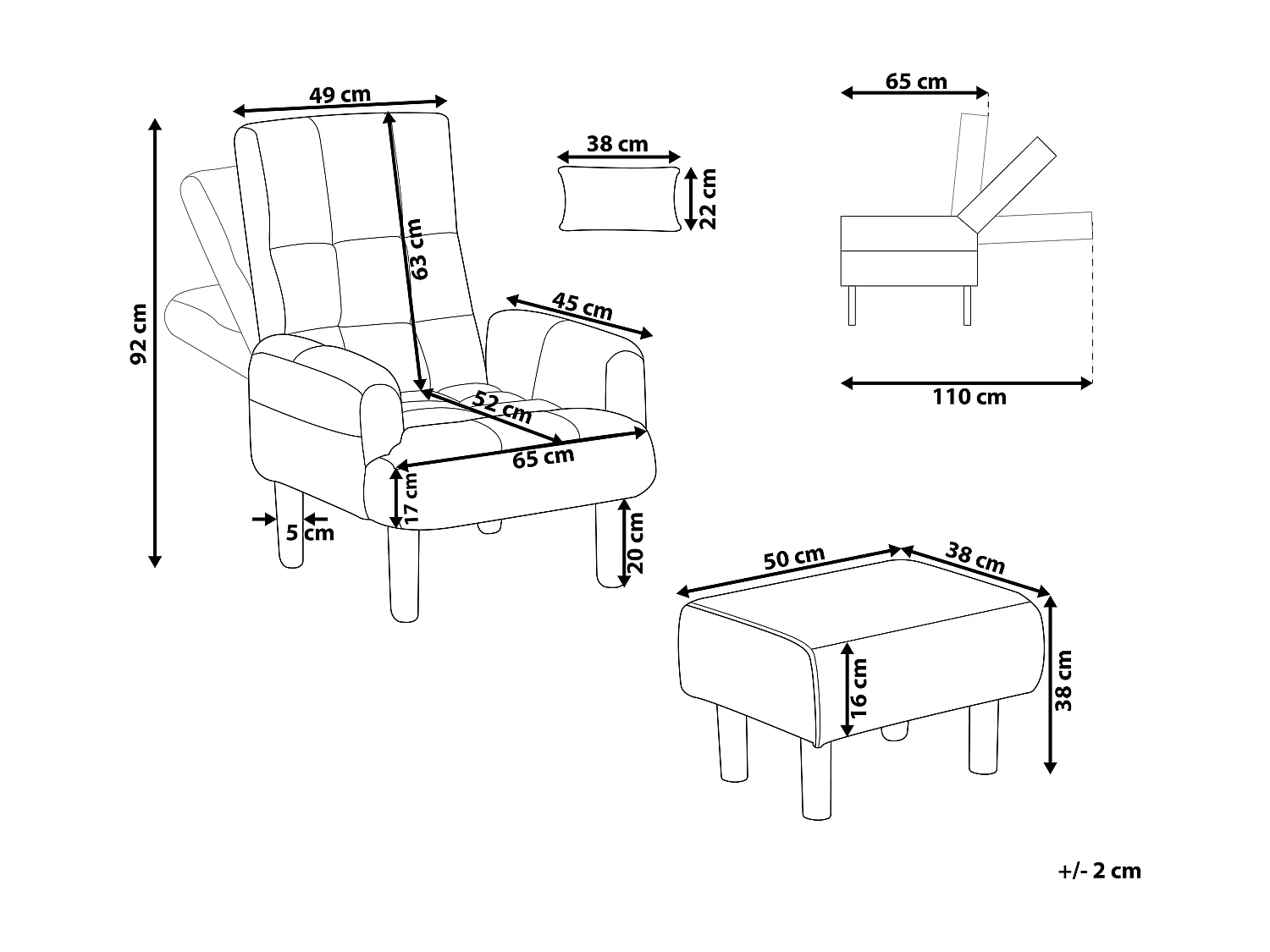 49 cm
92 cm
63 cm
38 cm
22 cm
45 cm
52 cm
65 cm
17 cm
5 cm
20 cm
65 cm
110 cm
50 cm
38 cm
16 cm
38 cm
+/- 2 cm