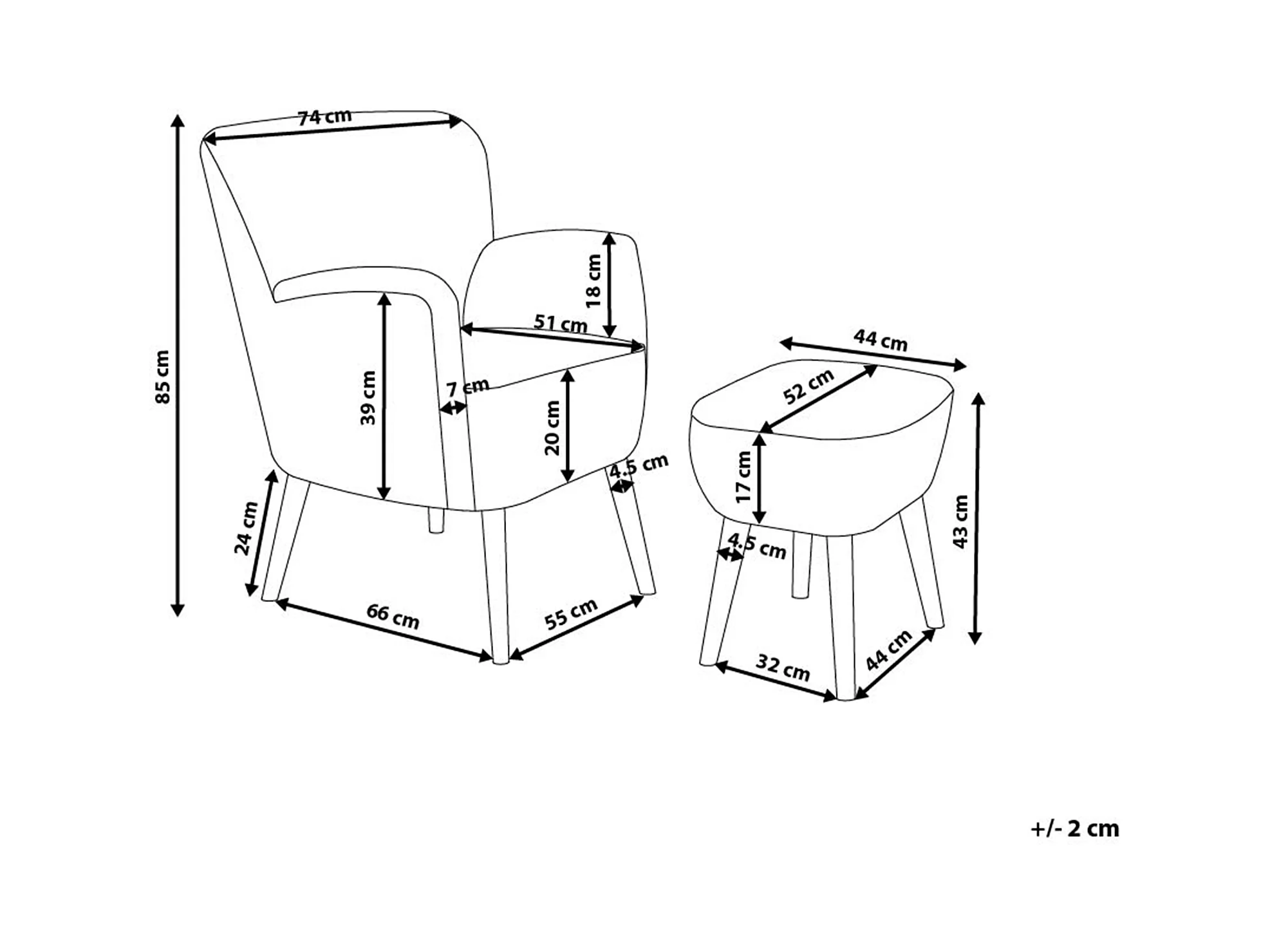 74 cm
85 cm
18 cm
51 cm
39 cm
7 cm
20 cm
4.5 cm
24 cm
66 cm
55 cm
44 cm
52 cm
17 cm
43 cm
4.5 cm
32 cm
44 cm
+/- 2 cm