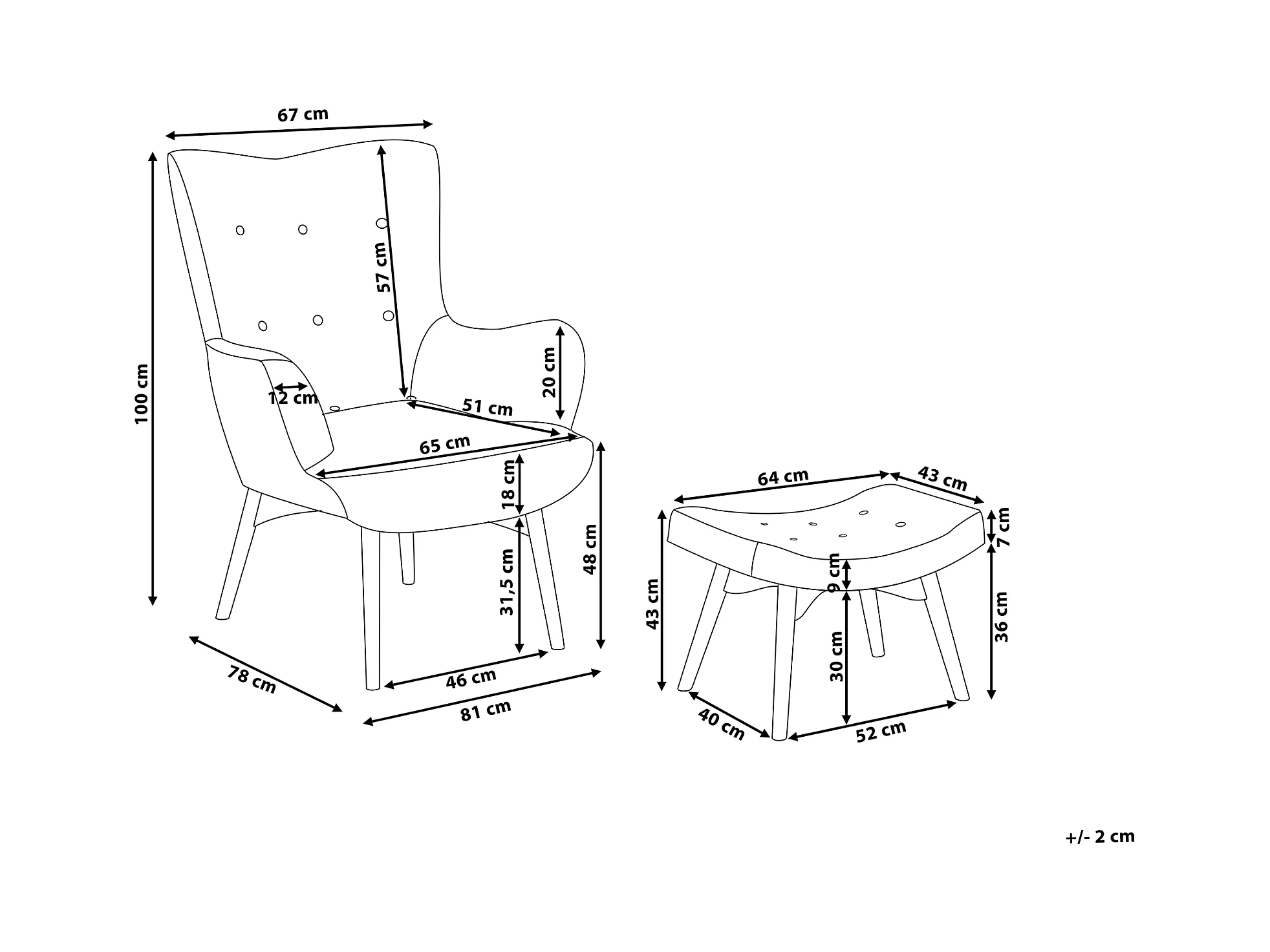 67 cm
100 cm
57 cm
20 cm
12 cm
51 cm
65 cm
18 cm
31,5 cm
48 cm
78 cm
46 cm
81 cm
64 cm
43 cm
7 cm
43 cm
9 cm
30 cm
36 cm
40 cm
52 cm
+/- 2 cm