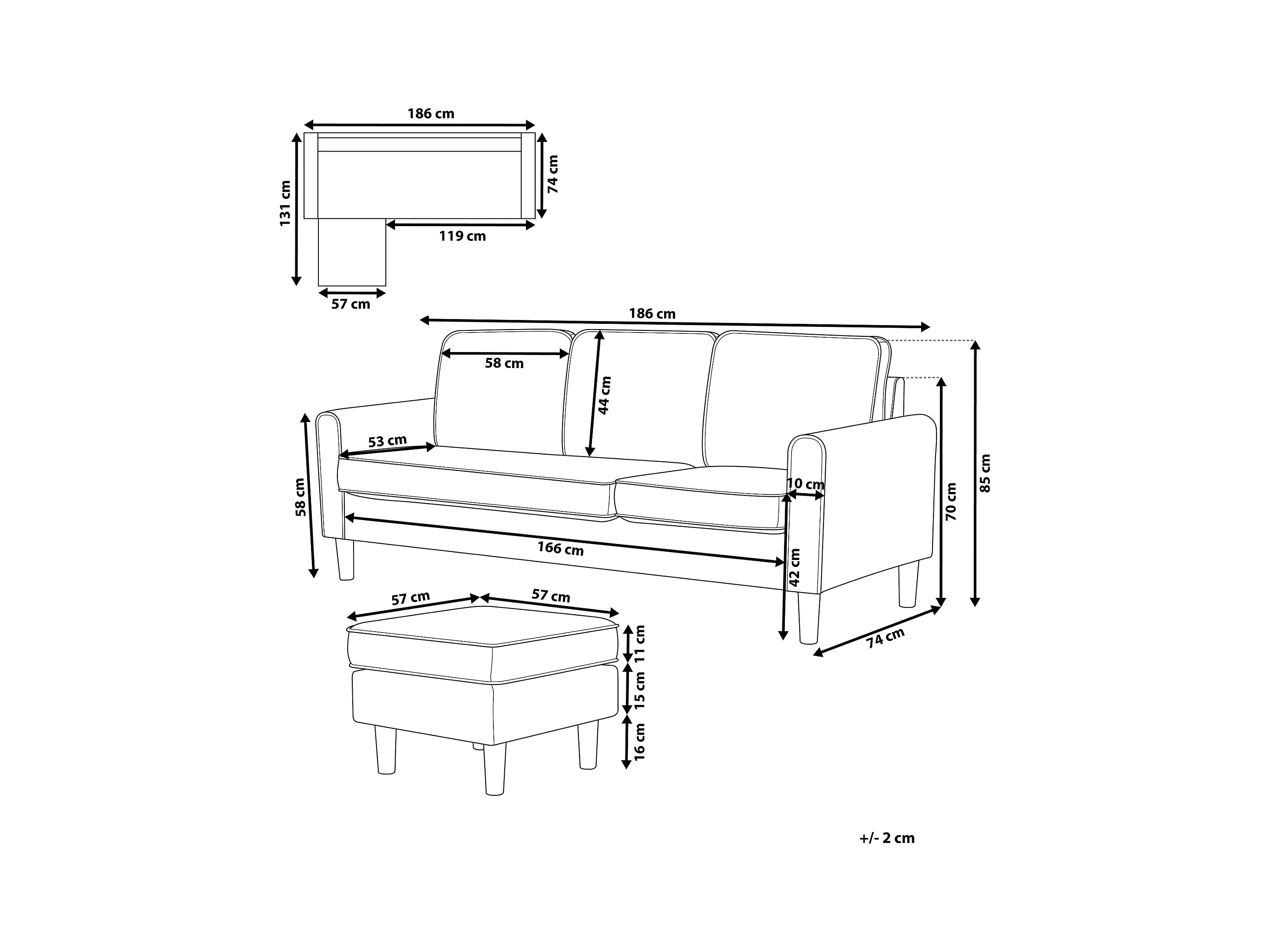 186 cm
131 cm
74 cm
119 cm
57 cm
186 cm
58 cm
44 cm
53 cm
58 cm
10 cm
166 cm
42 cm
70 cm
85 cm
74 cm
57 cm
57 cm
11 cm
15 cm
16 cm
+/- 2 cm