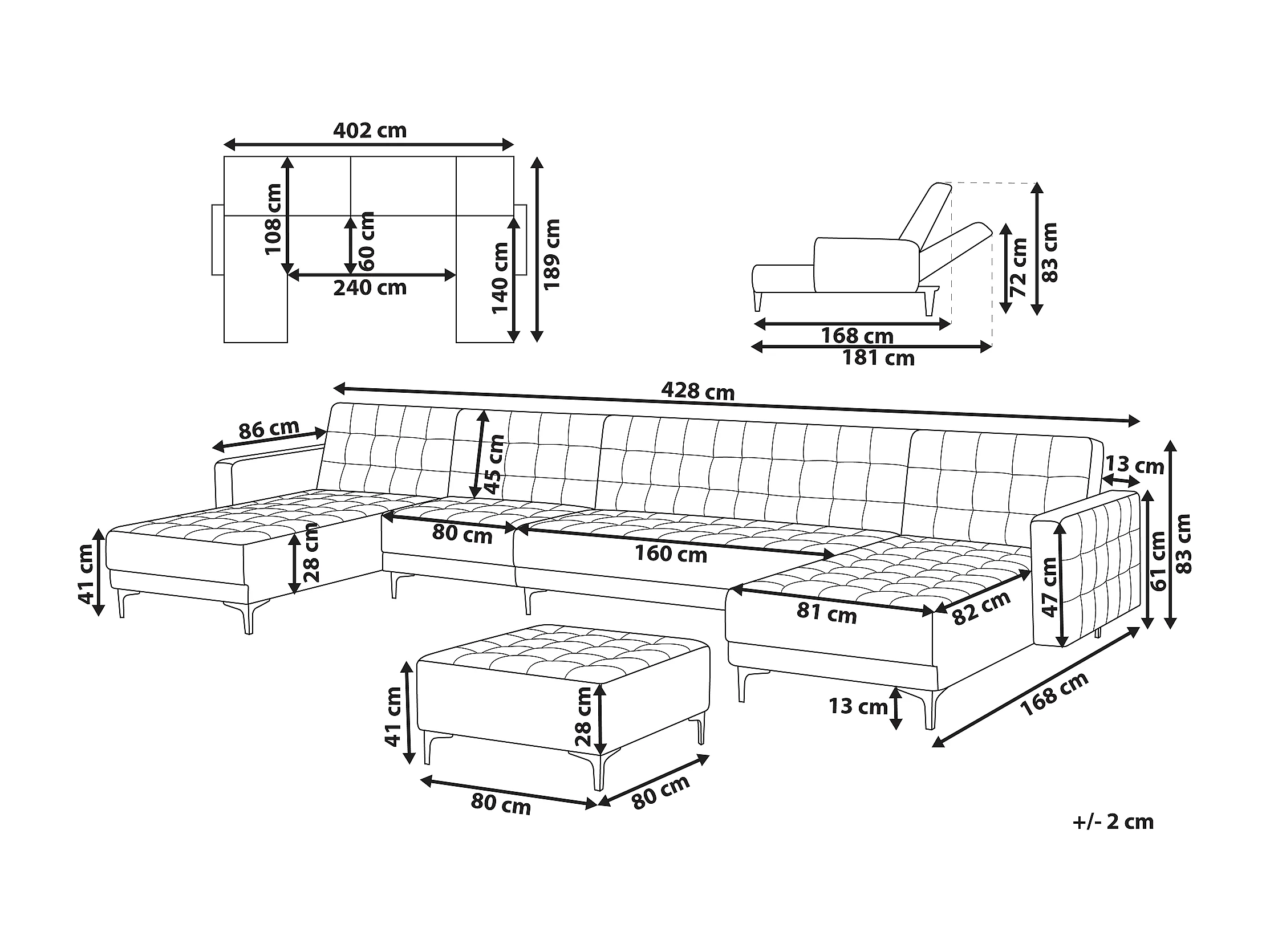 402 cm
108 cm
60 cm
240 cm
140 cm
189 cm
72 cm
83 cm
168 cm
181 cm
428 cm
86 cm
45 cm
13 cm
41 cm
28 cm
80 cm
160 cm
81 cm
82 cm
47 cm
61 cm
83 cm
41 cm
28 cm
13 cm
168 cm
80 cm
80 cm
+/- 2 cm