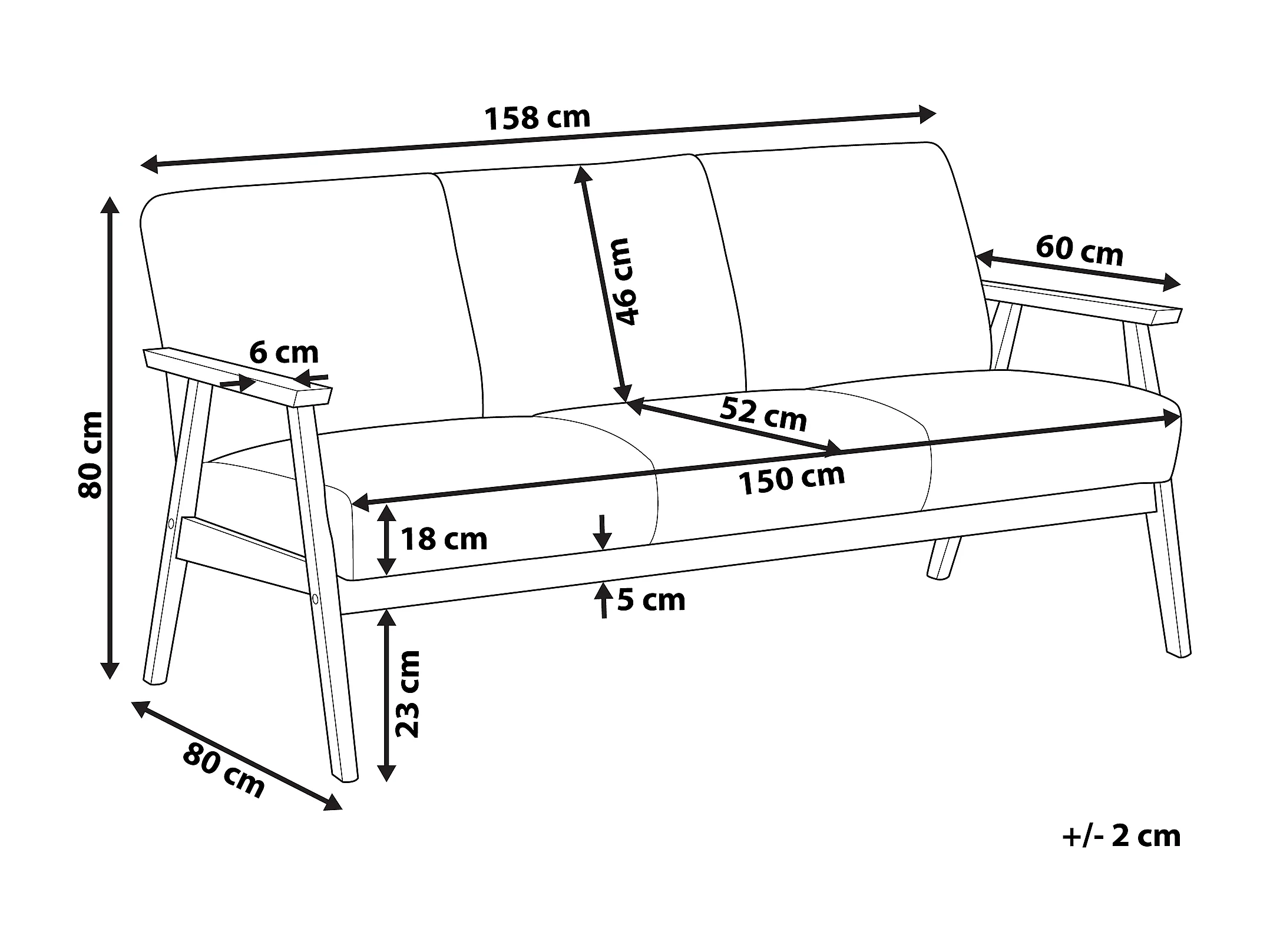 158 cm

80 cm

46 cm

60 cm

6 cm

52 cm

150 cm

18 cm

5 cm

23 cm

80 cm

+/- 2 cm