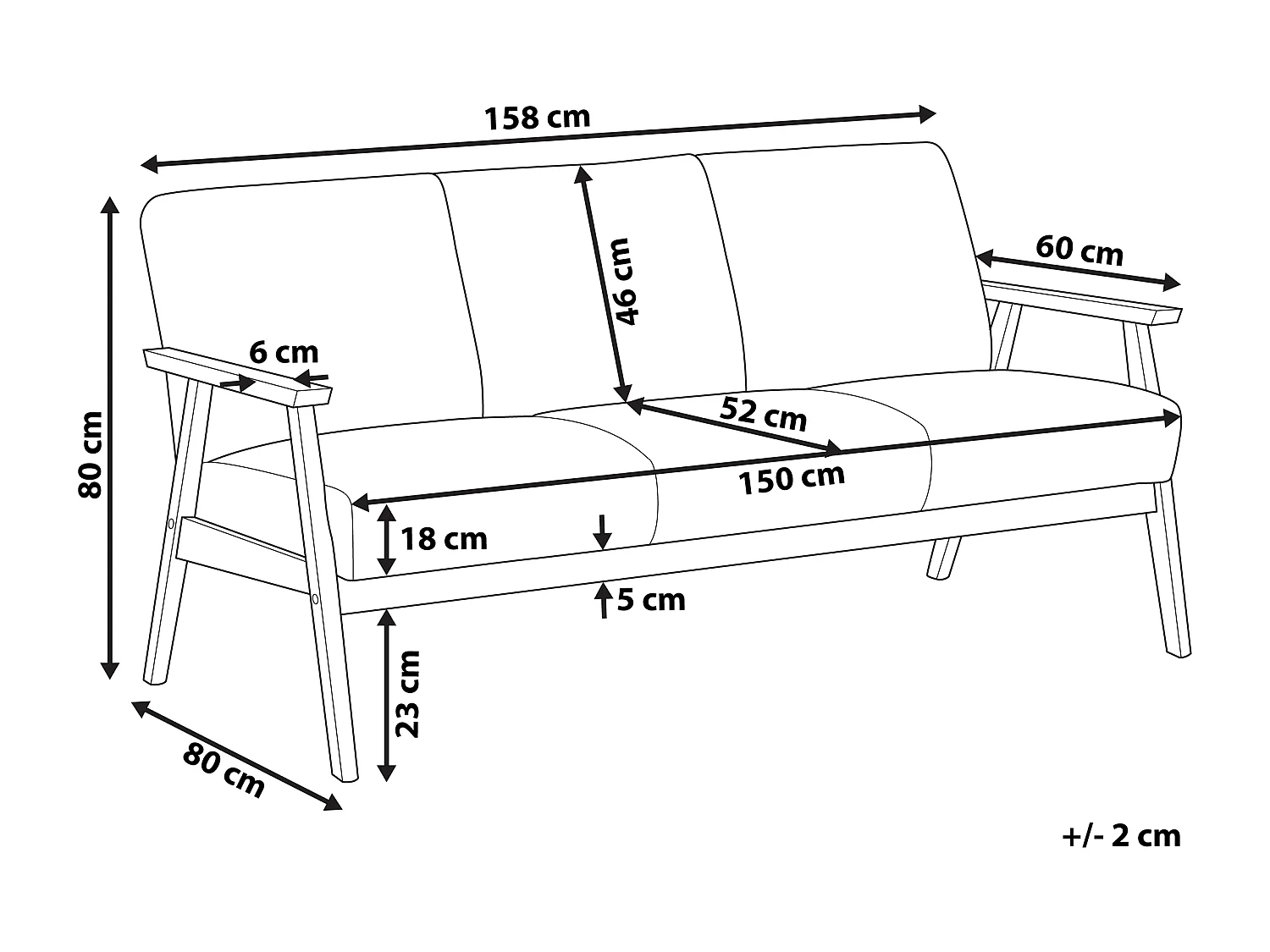 158 cm

60 cm

46 cm

6 cm

80 cm

52 cm

150 cm

18 cm

5 cm

23 cm

80 cm

+/- 2 cm