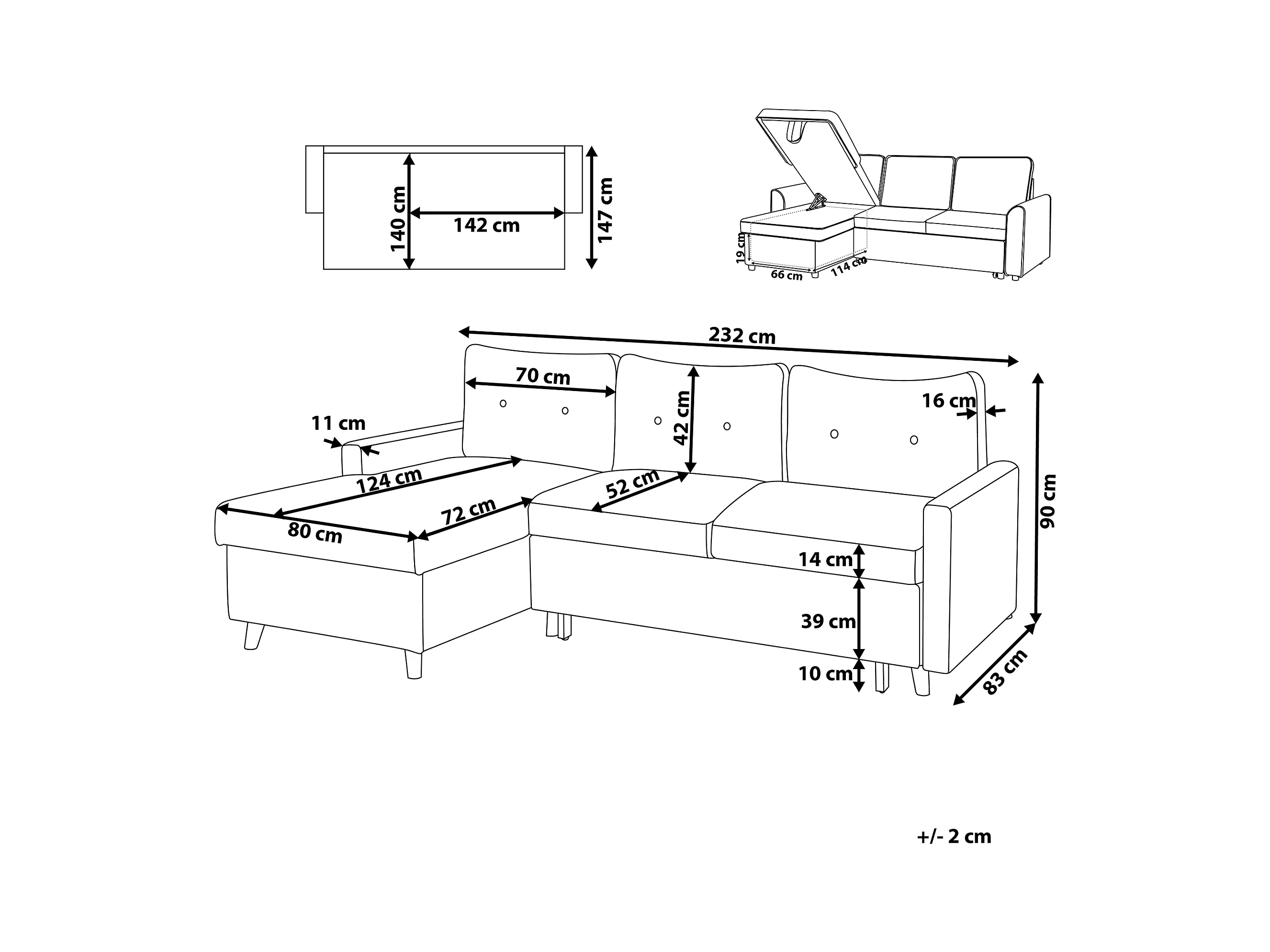 140 cm
142 cm
147 cm

19 cm
66 cm
114 cm

232 cm
70 cm
42 cm
16 cm
11 cm
124 cm
52 cm
72 cm
80 cm
14 cm
39 cm
10 cm
90 cm
83 cm

+/- 2 cm