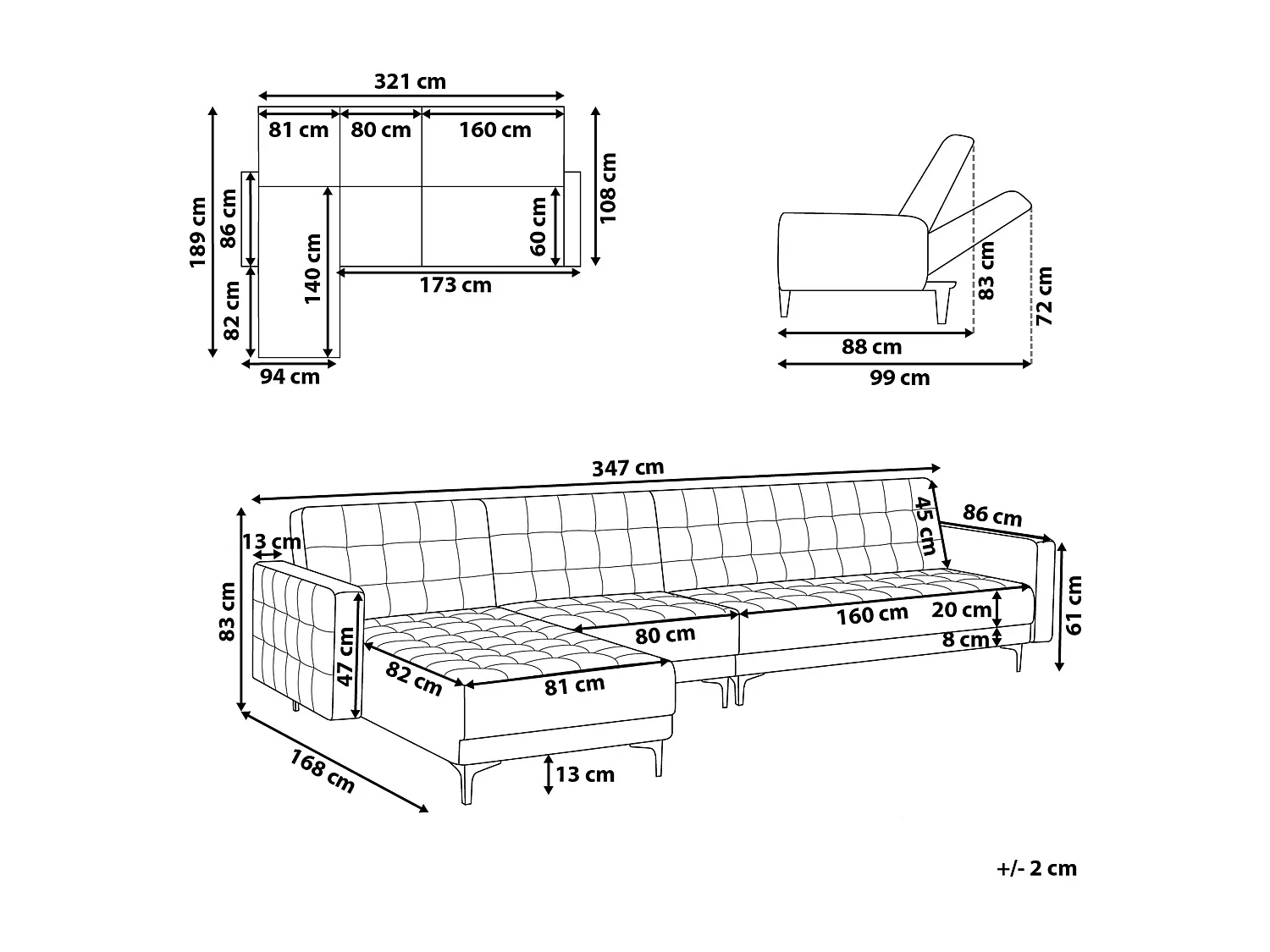 321 cm
81 cm
80 cm
160 cm
189 cm
86 cm
82 cm
140 cm
60 cm
108 cm
173 cm
94 cm

83 cm
72 cm
88 cm
99 cm

347 cm
45 cm
86 cm
13 cm
83 cm
47 cm
82 cm
81 cm
80 cm
160 cm
20 cm
8 cm
61 cm
168 cm
13 cm

+/- 2 cm