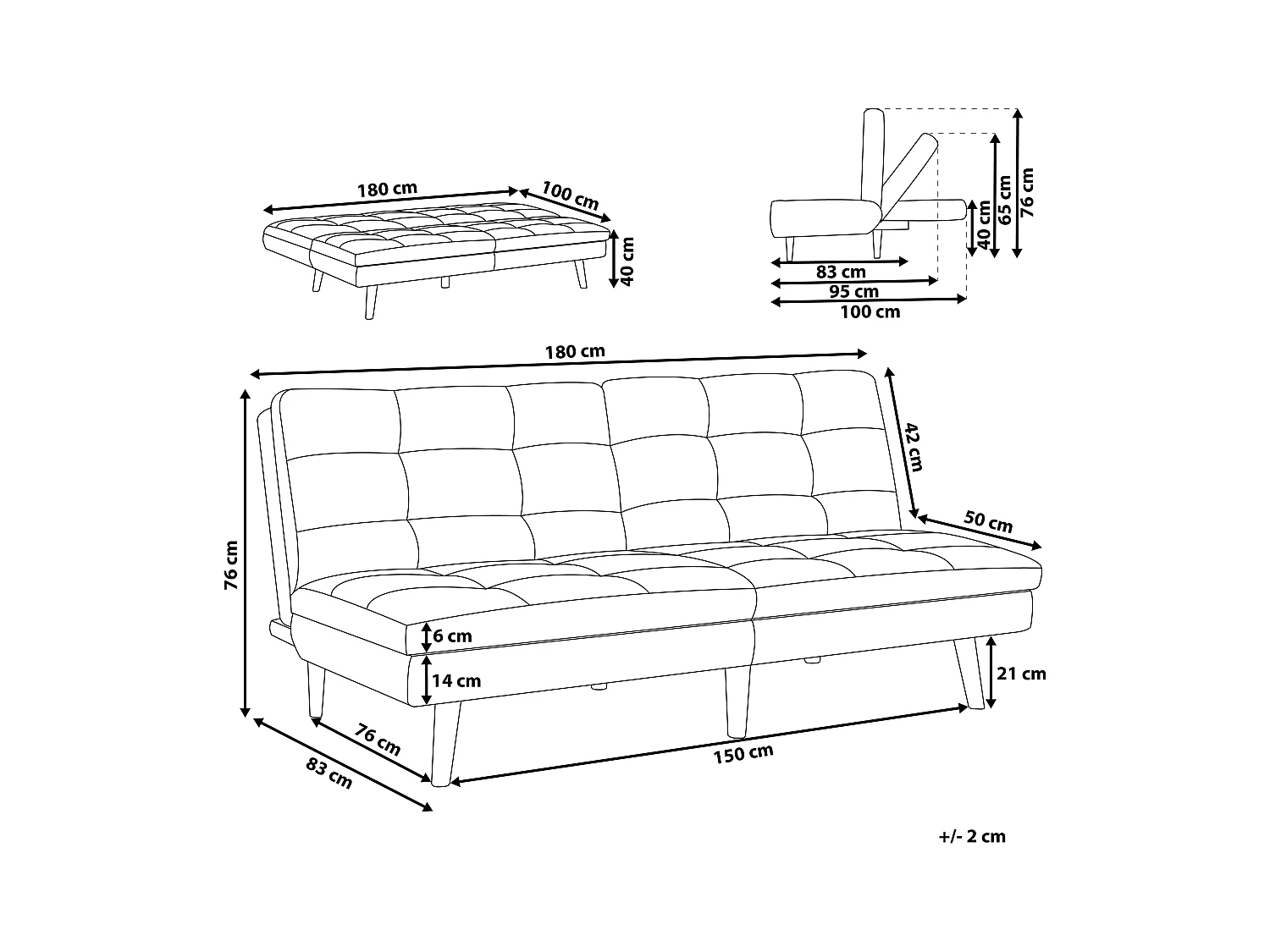 180 cm
100 cm
40 cm

40 cm
65 cm
76 cm
83 cm
95 cm
100 cm

180 cm
42 cm
50 cm
76 cm
6 cm
14 cm
21 cm
76 cm
83 cm
150 cm

+/- 2 cm