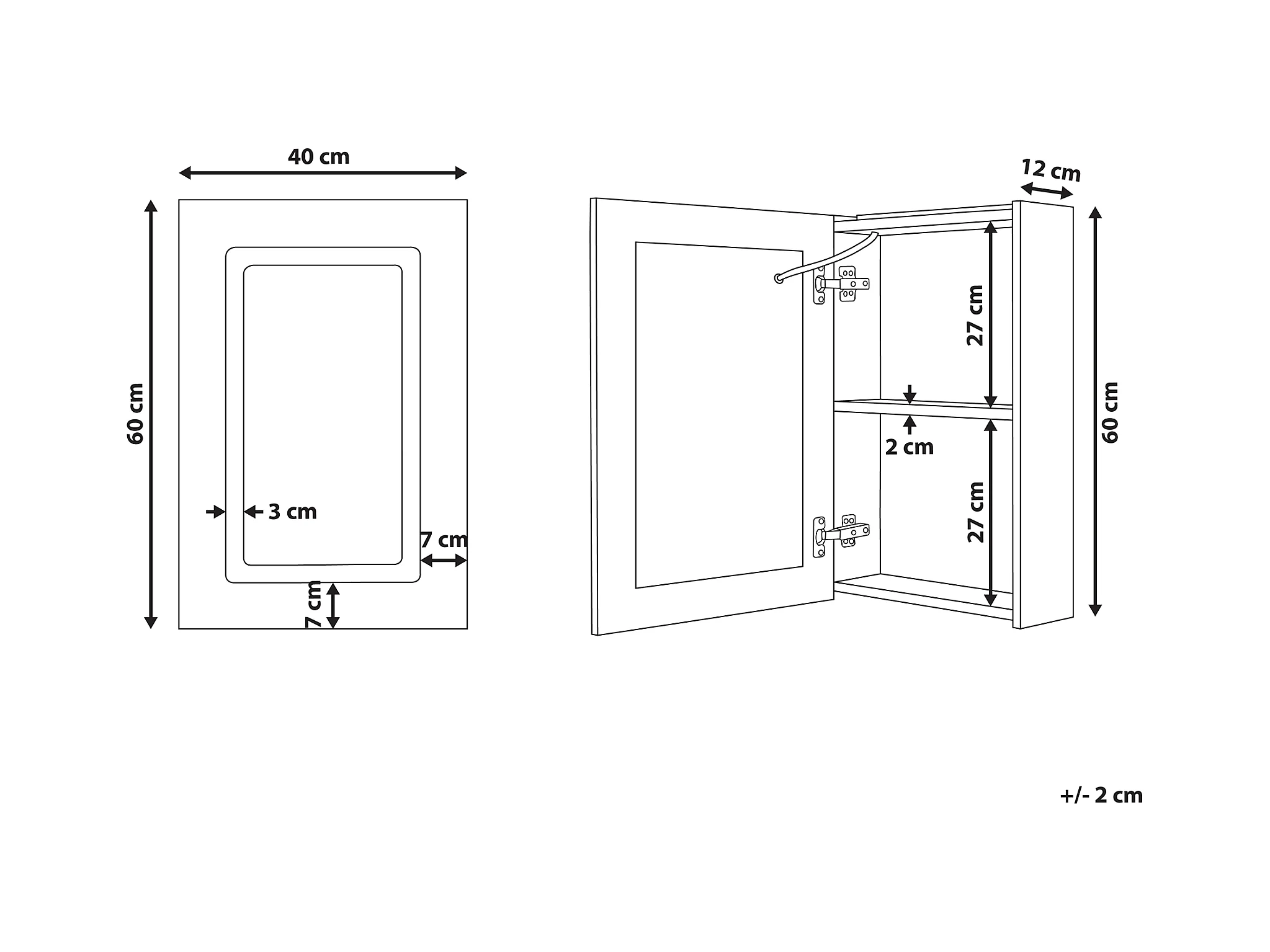 40 cm

60 cm

3 cm

7 cm

7 cm

12 cm

27 cm

2 cm

27 cm

60 cm

+/- 2 cm