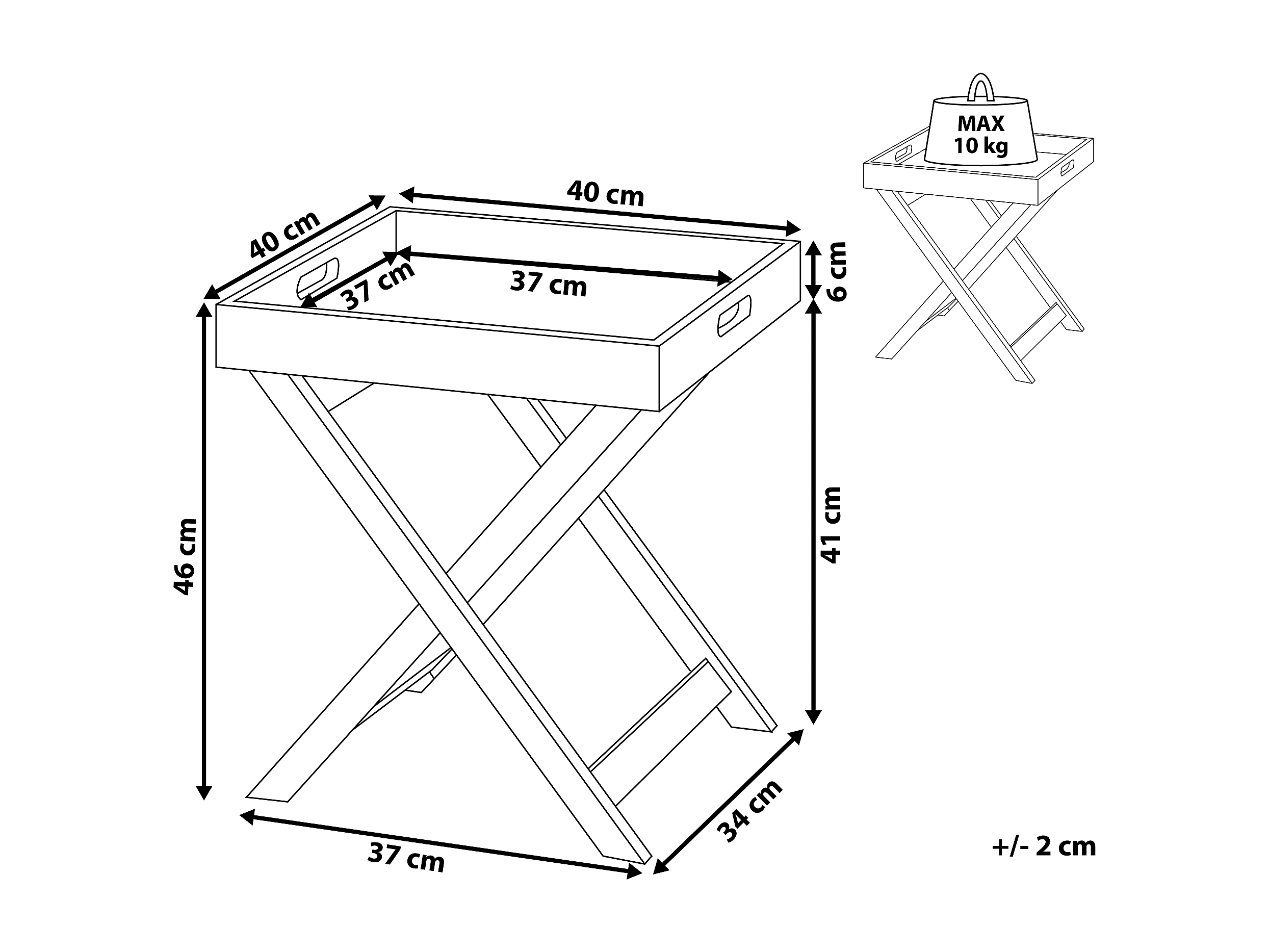 MAX
10 kg

40 cm

40 cm

37 cm

37 cm

6 cm

46 cm

41 cm

37 cm

34 cm

+/- 2 cm