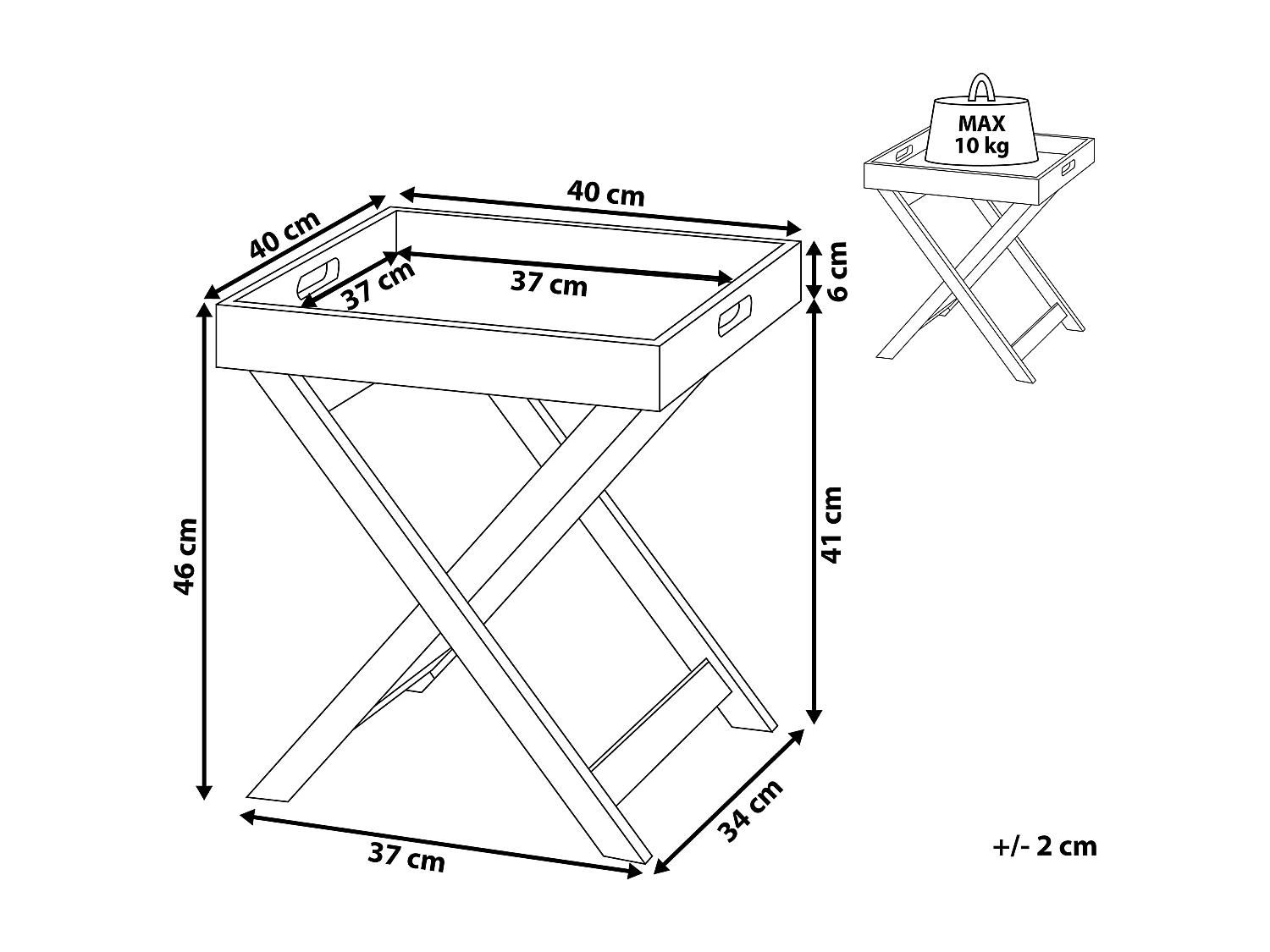 MAX
10 kg

40 cm

40 cm

37 cm

37 cm

6 cm

46 cm

41 cm

37 cm

34 cm

+/- 2 cm