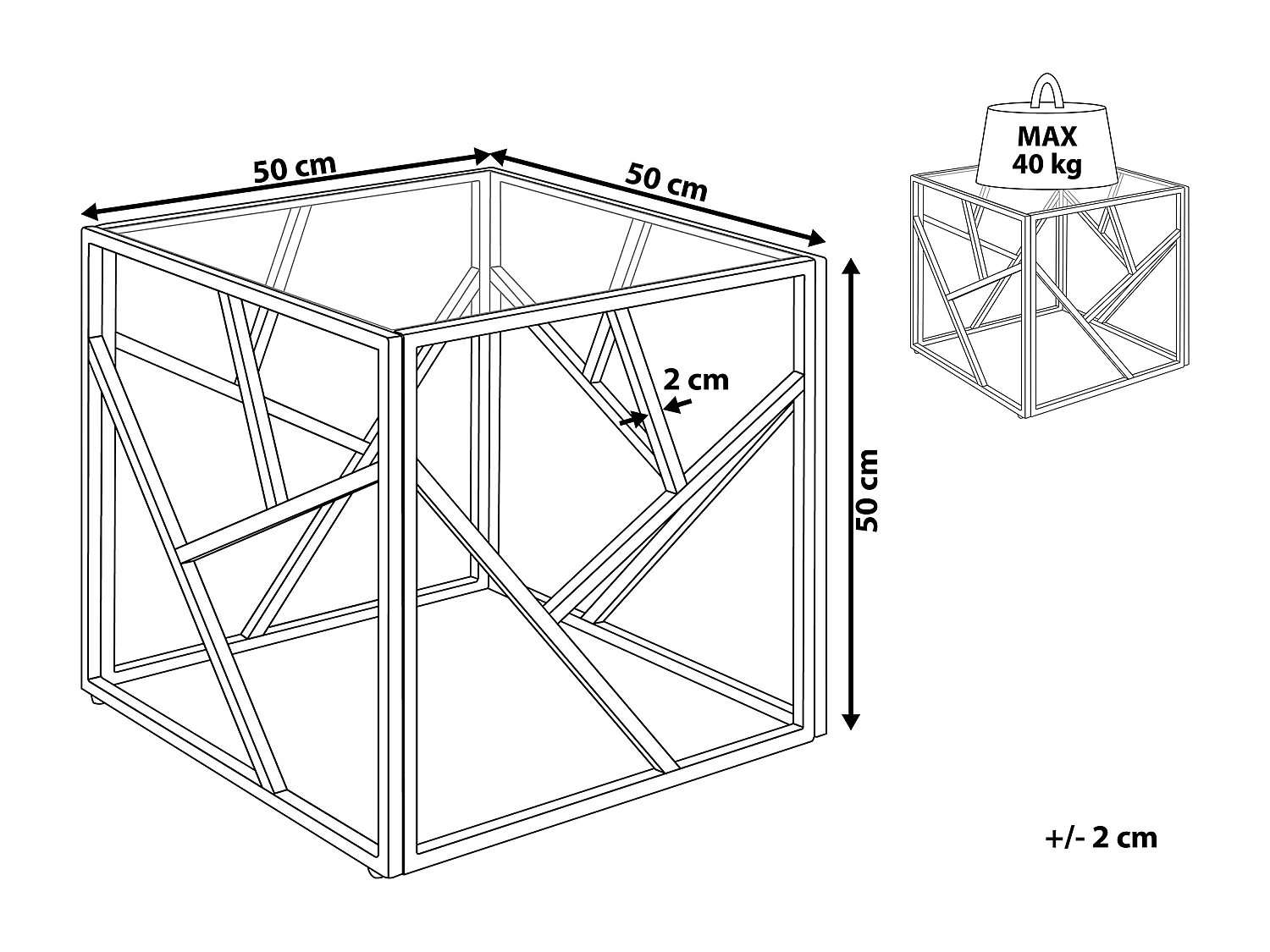 50 cm

50 cm

MAX
40 kg

2 cm

50 cm

+/- 2 cm