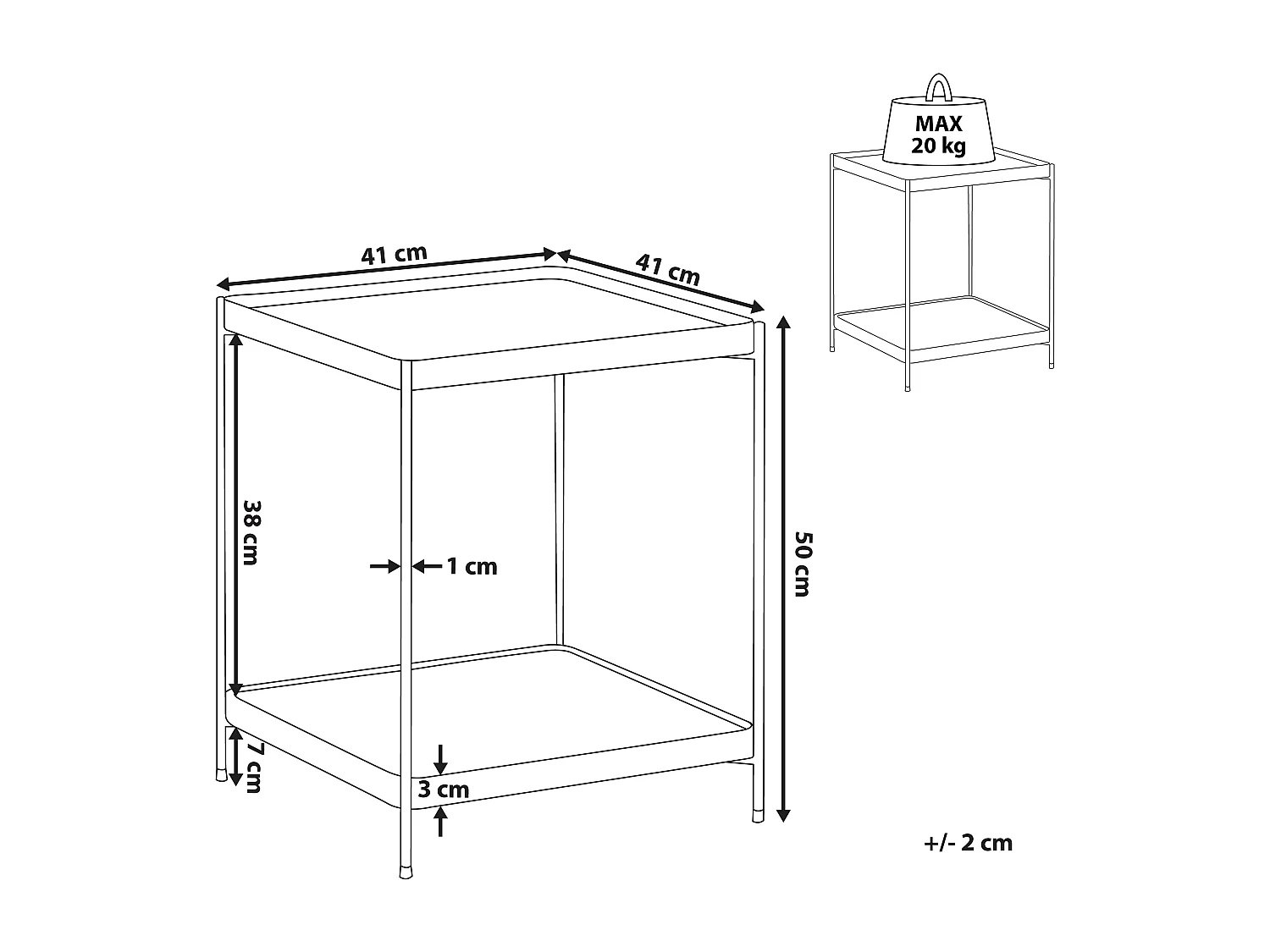 MAX
20 kg

41 cm

41 cm

38 cm

1 cm

50 cm

7 cm

3 cm

+/- 2 cm