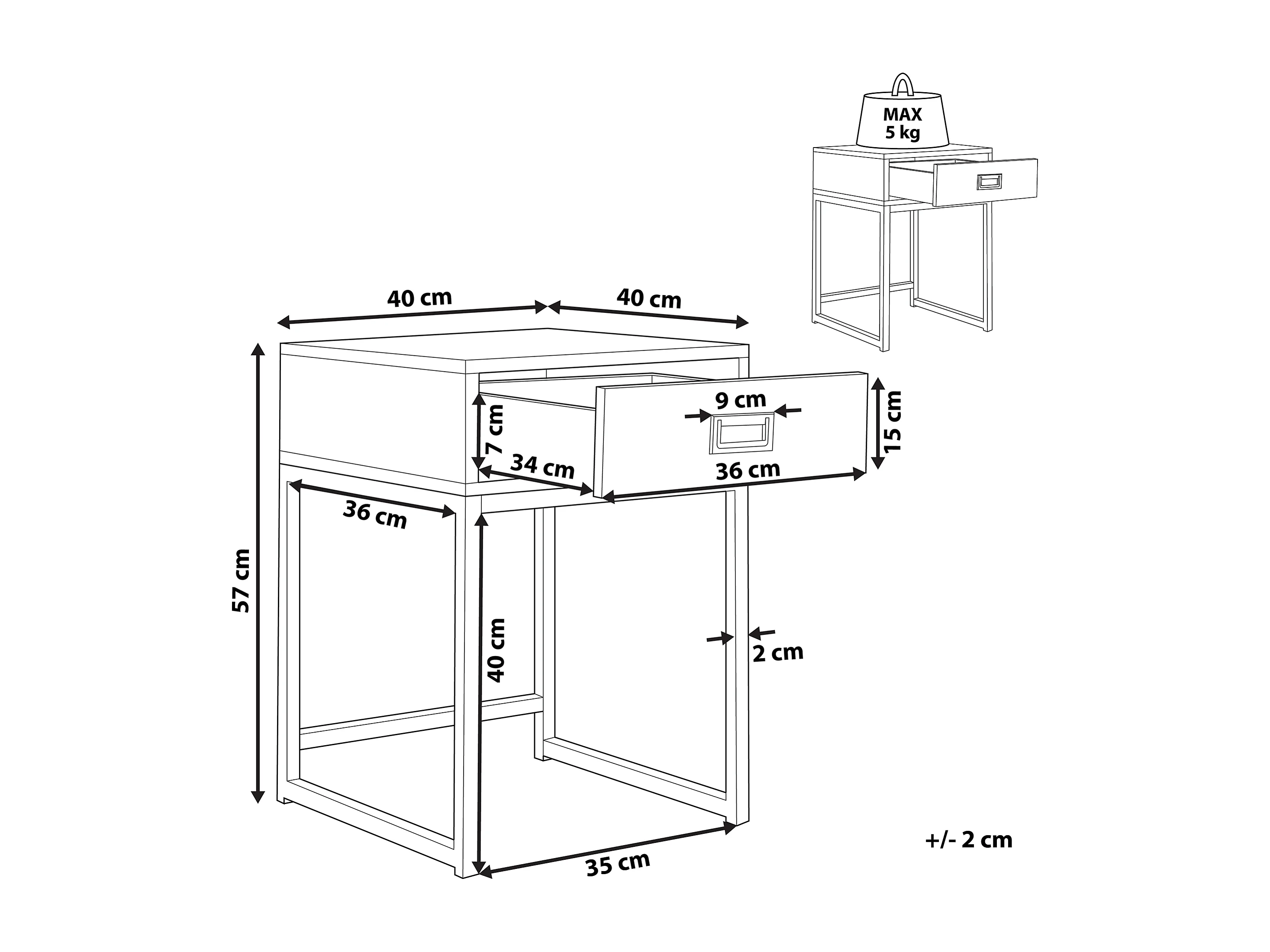 MAX
5 kg

40 cm
40 cm
9 cm
15 cm
7 cm
34 cm
36 cm
36 cm
57 cm
40 cm
2 cm
35 cm

+/- 2 cm