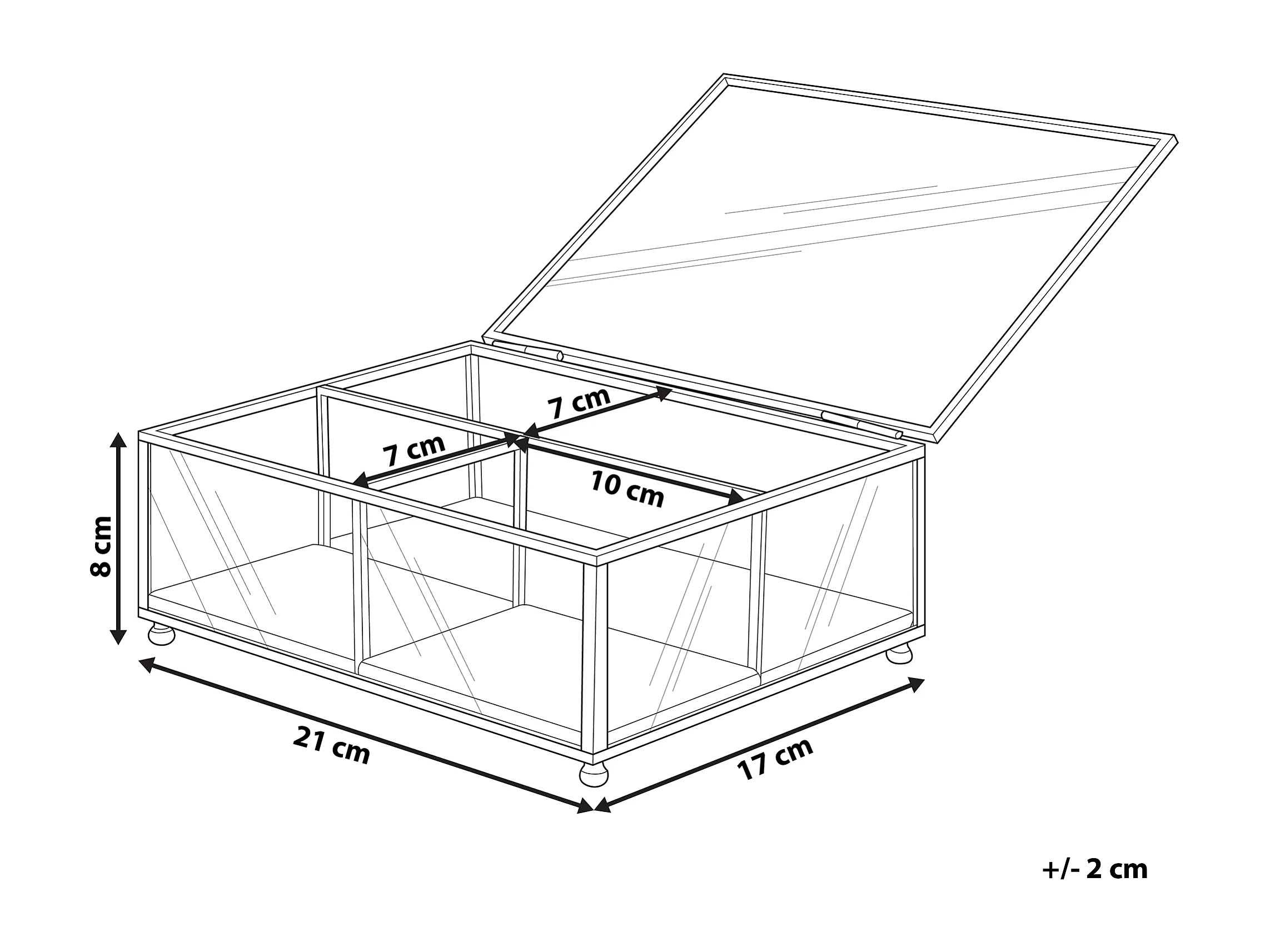 7 cm
7 cm
10 cm
8 cm
21 cm
17 cm
+/- 2 cm