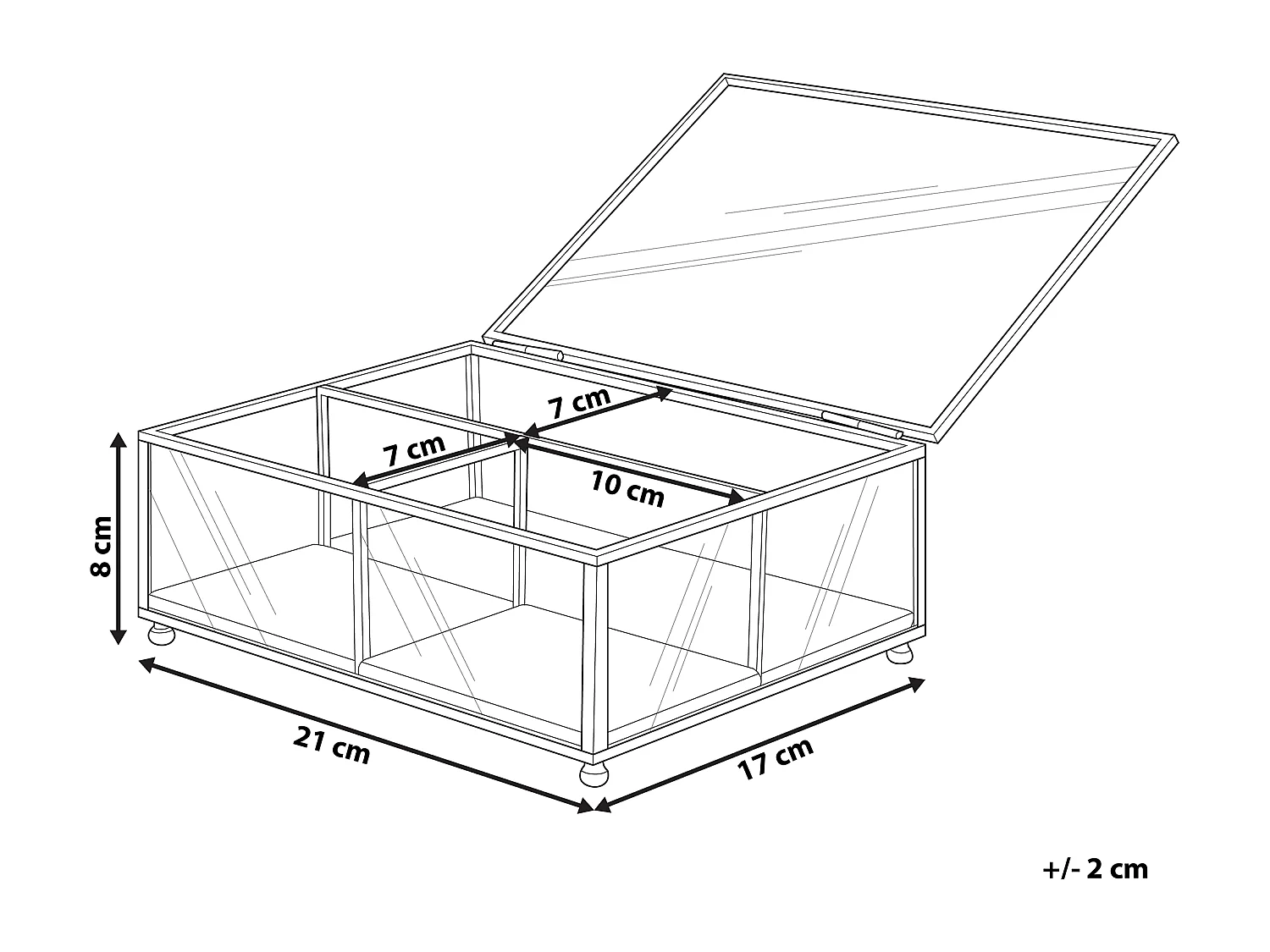 7 cm
7 cm
10 cm
8 cm
21 cm
17 cm
+/- 2 cm