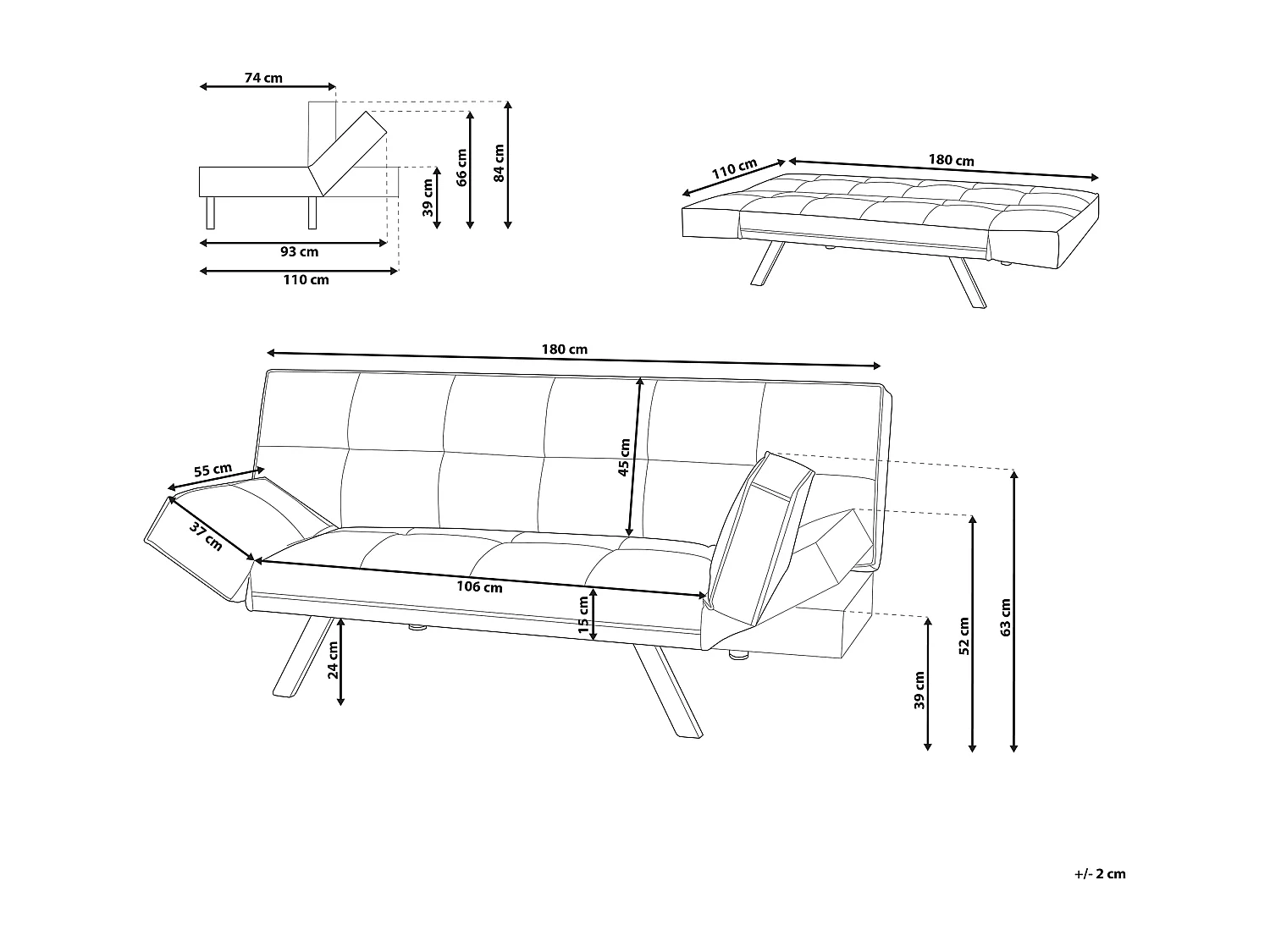 74 cm
39 cm
66 cm
84 cm
93 cm
110 cm

110 cm
180 cm

180 cm
55 cm
37 cm
45 cm
106 cm
15 cm
24 cm
39 cm
52 cm
63 cm

+/- 2 cm