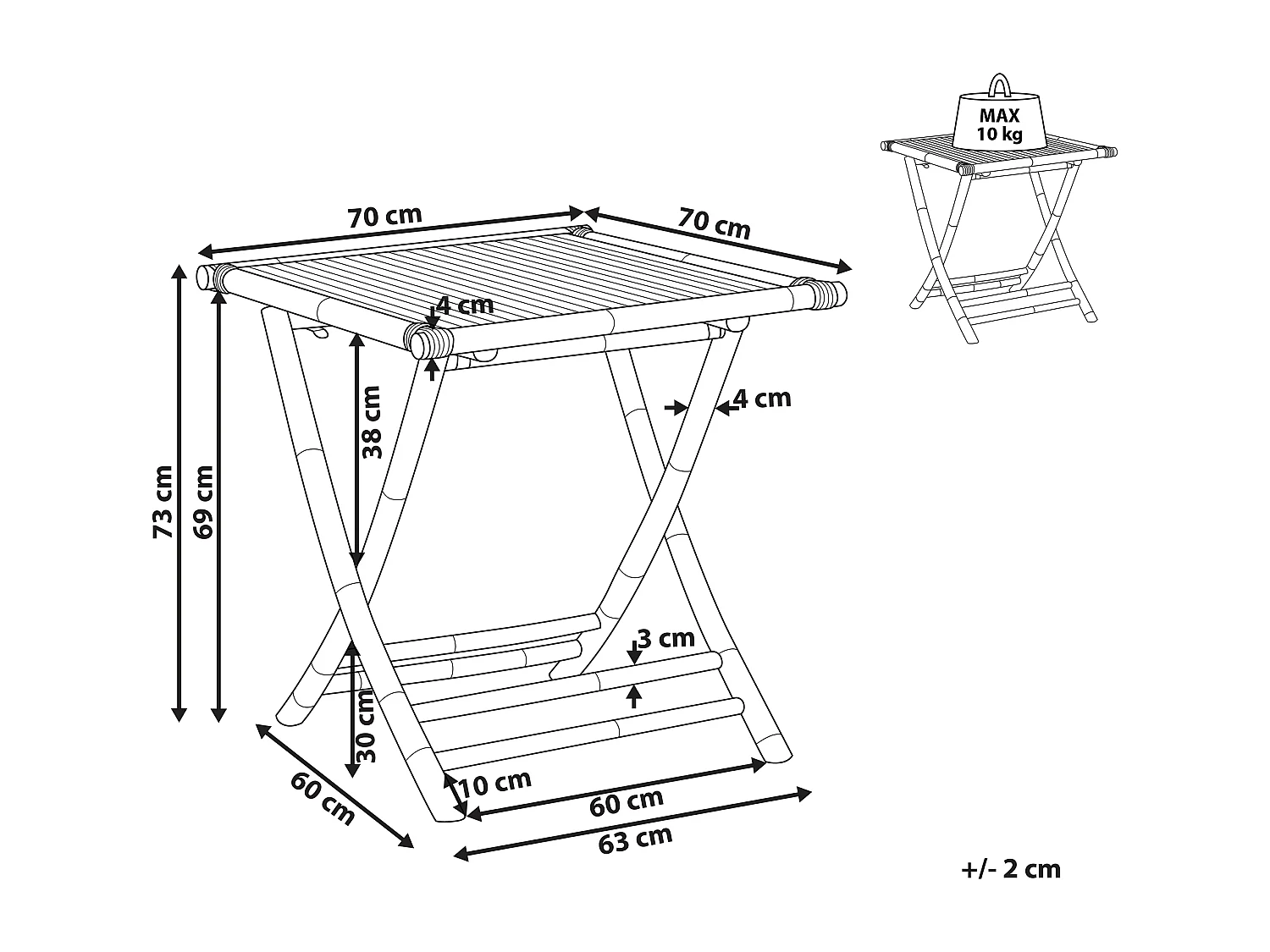 MAX
10 kg

70 cm

70 cm

4 cm

4 cm

38 cm

73 cm

69 cm

3 cm

30 cm

10 cm

60 cm

60 cm

63 cm

+/- 2 cm