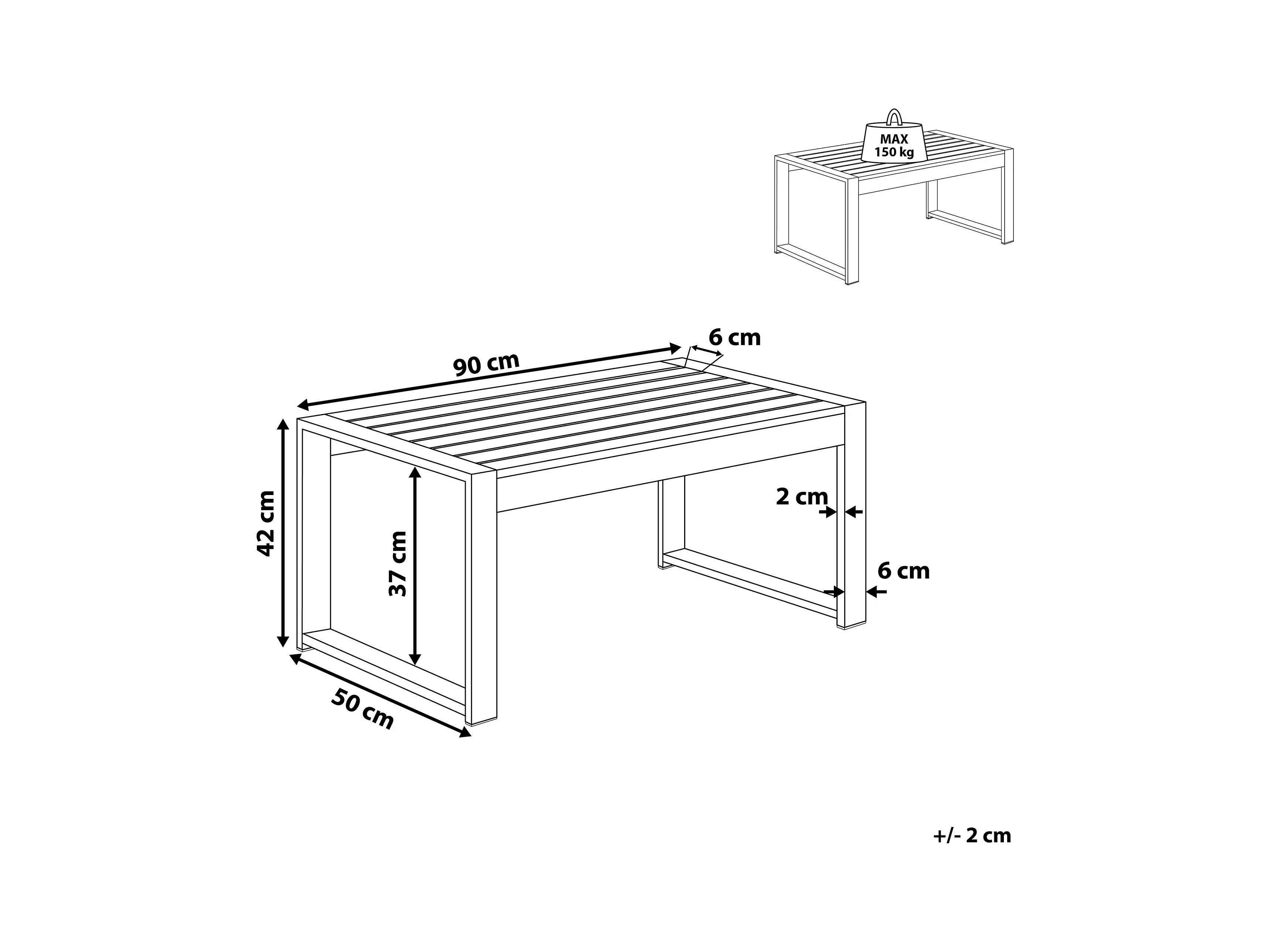 MAX
150 kg

90 cm

6 cm

42 cm

37 cm

2 cm

6 cm

50 cm

+/- 2 cm