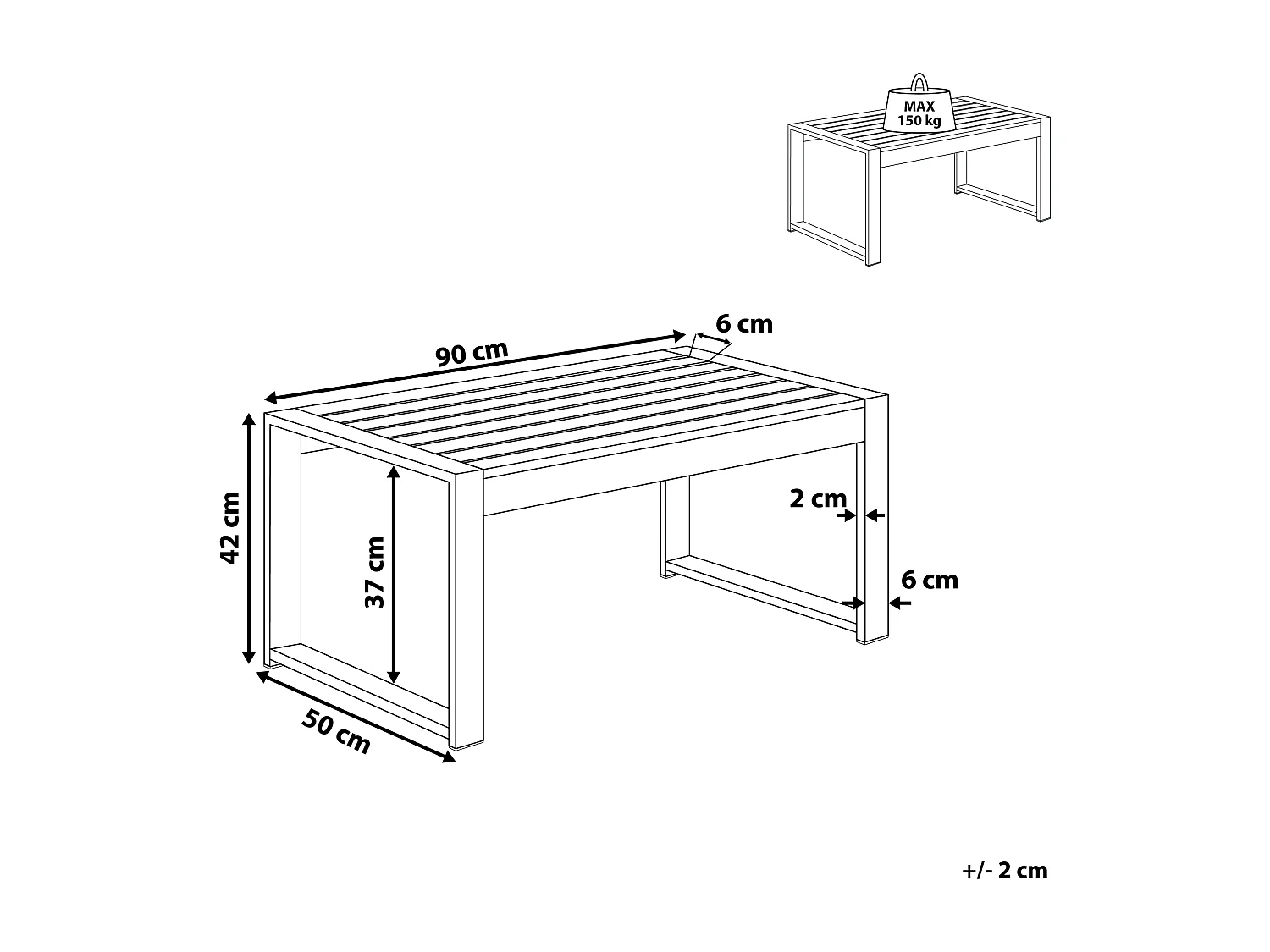 MAX
150 kg

90 cm

6 cm

42 cm

37 cm

2 cm

6 cm

50 cm

+/- 2 cm