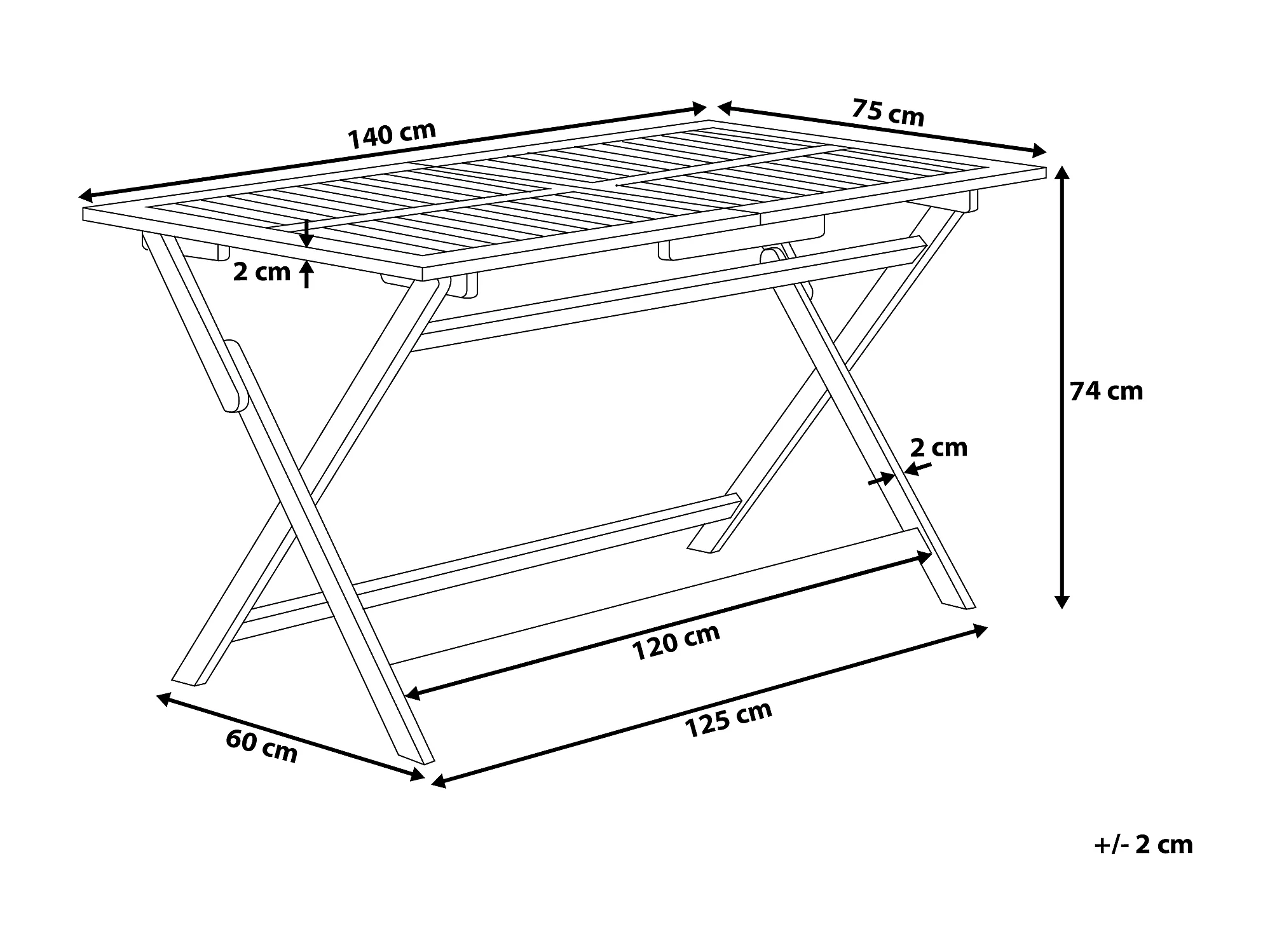 140 cm

75 cm

2 cm

74 cm

2 cm

120 cm

125 cm

60 cm

+/- 2 cm