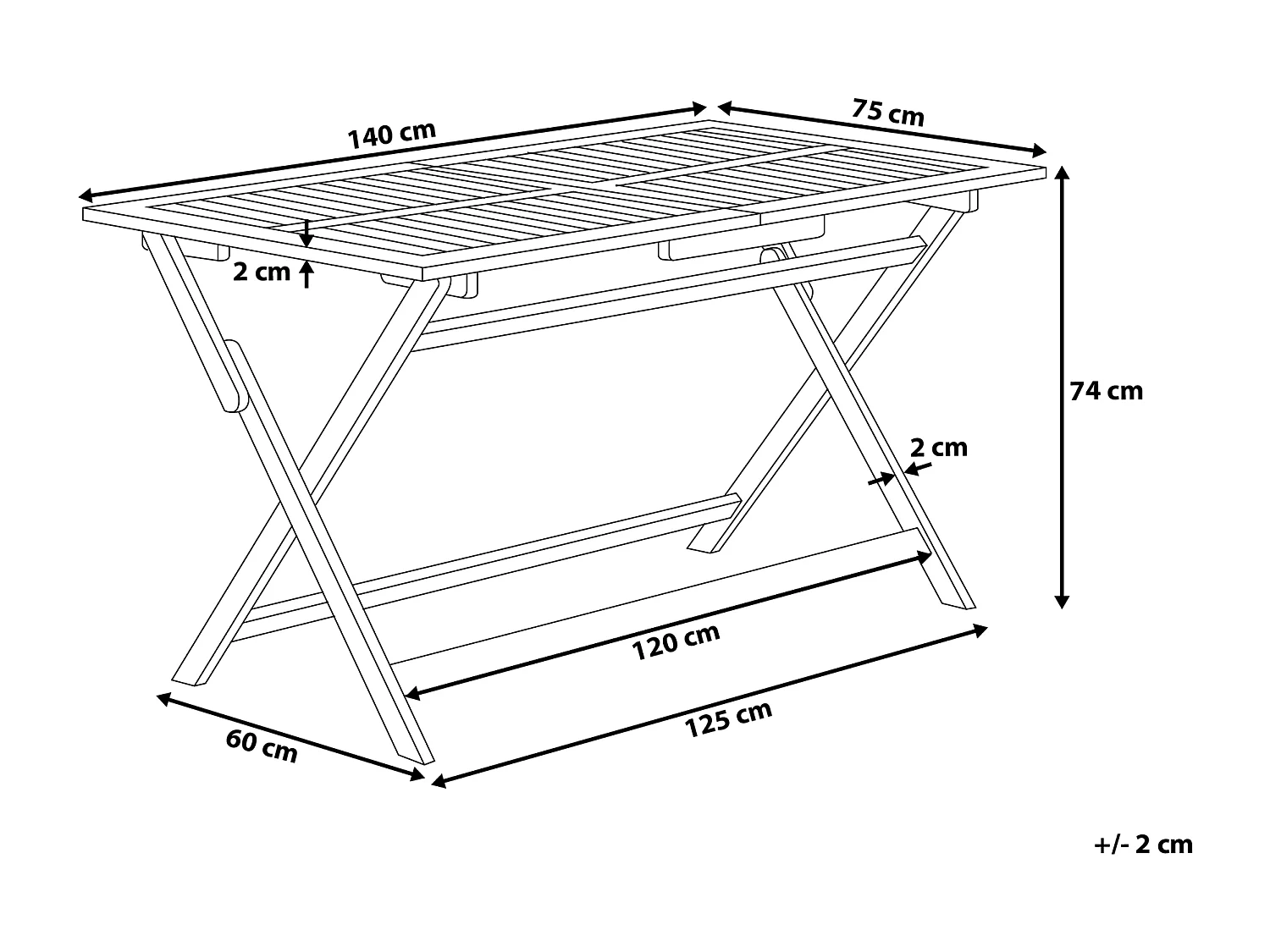 140 cm

75 cm

2 cm

74 cm

2 cm

120 cm

125 cm

60 cm

+/- 2 cm