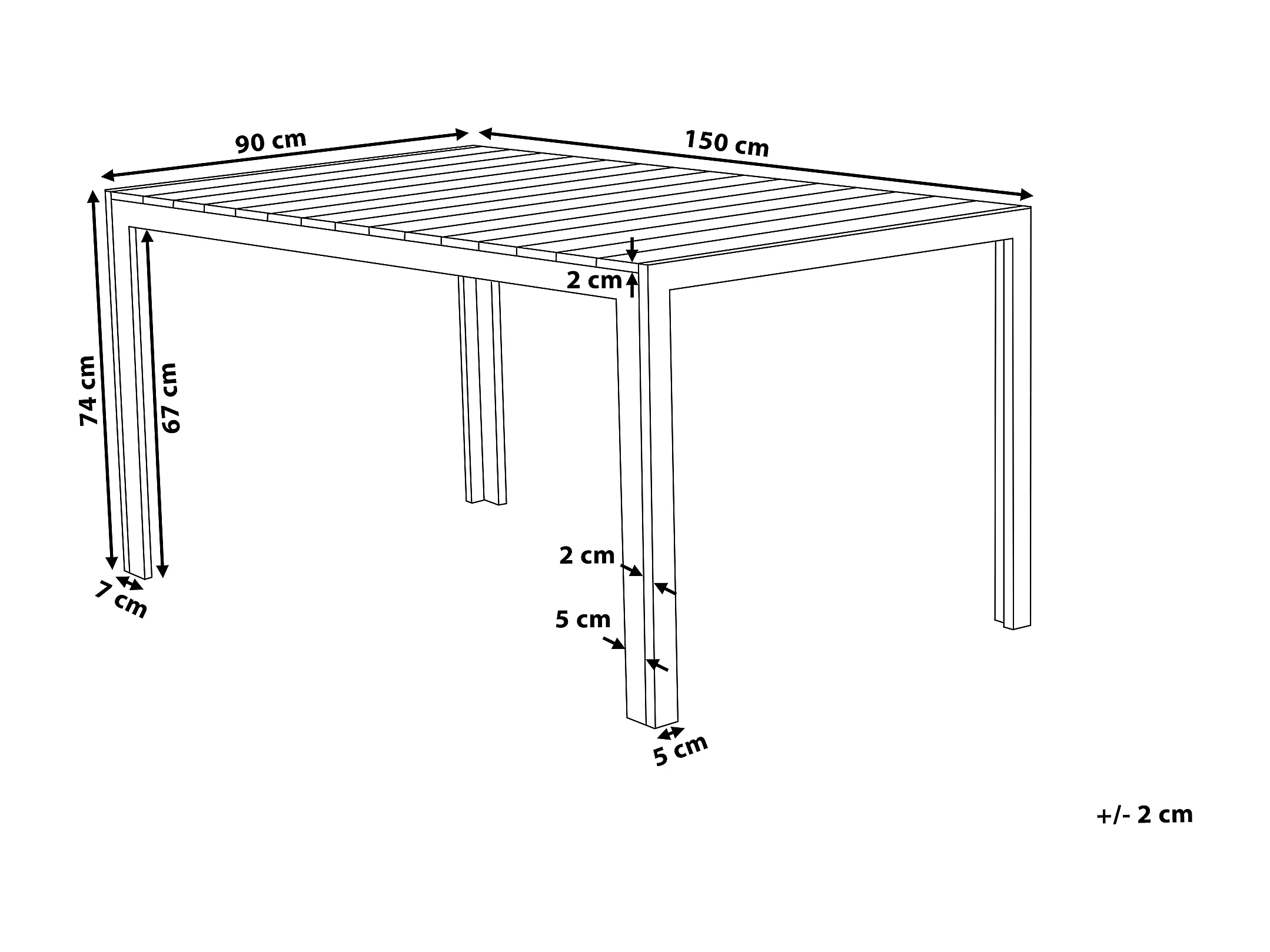 90 cm
150 cm
74 cm
67 cm
2 cm
7 cm
2 cm
5 cm
5 cm
+/- 2 cm