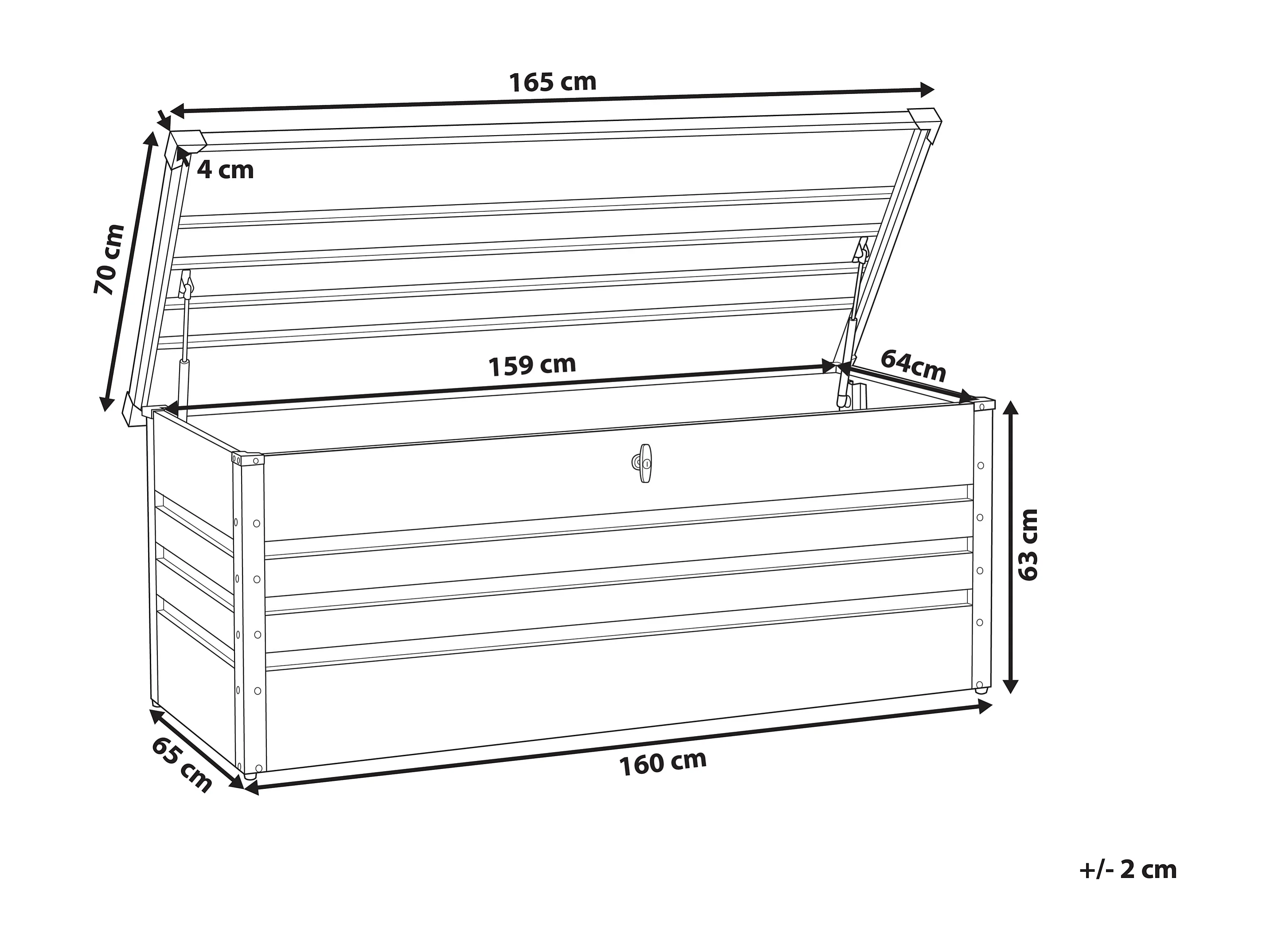 165 cm

4 cm

70 cm

159 cm

64cm

63 cm

65 cm

160 cm

+/- 2 cm