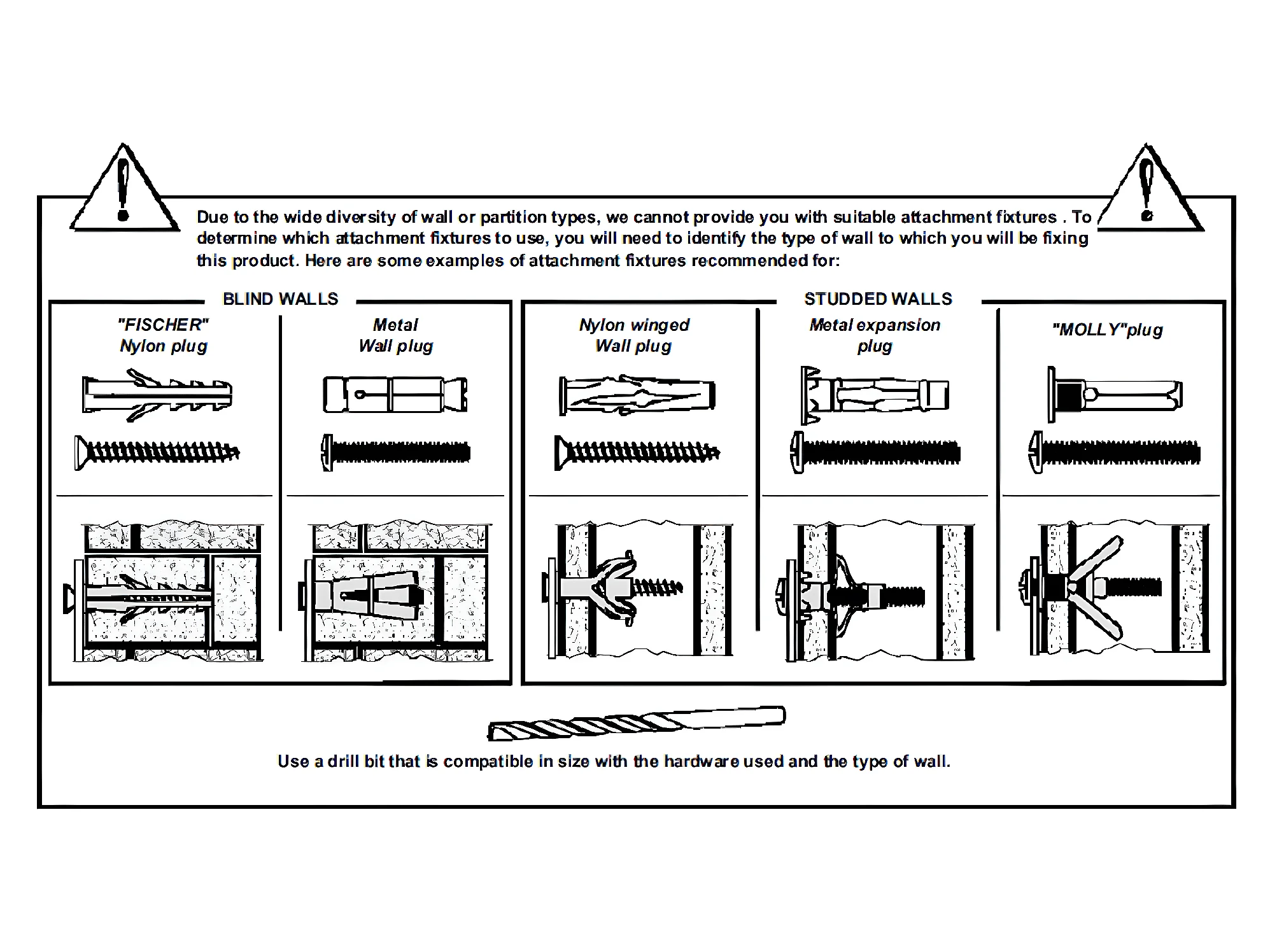 Due to the wide diversity of wall or partition types, we cannot provide you with suitable attachment fixtures . To determine which attachment fixtures to use, you will need to identify the type of wall to which you will be fixing this product. Here are some examples of attachment fixtures recommended for:

BLIND WALLS

"FISCHER" Nylon plug

Metal Wall plug

STUDDED WALLS

Nylon winged Wall plug

Metal expansion plug

"MOLLY"plug

Use a drill bit that is compatible in size with the hardware used and the type of wall.