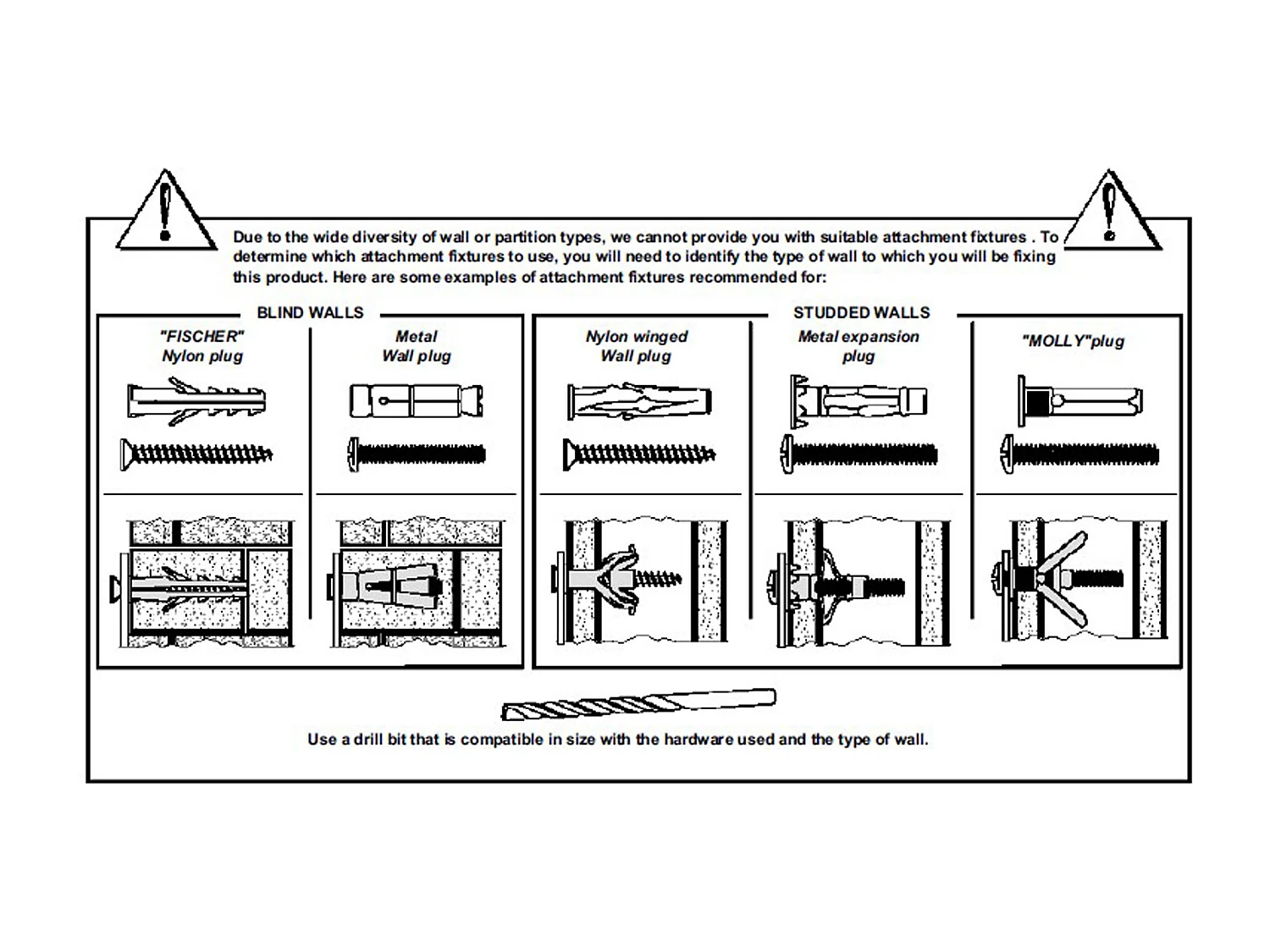 Due to the wide diversity of wall or partition types, we cannot provide you with suitable attachment fixtures . To determine which attachment fixtures to use, you will need to identify the type of wall to which you will be fixing this product. Here are some examples of attachment fixtures recommended for:

BLIND WALLS

"FISCHER" Nylon plug

Metal Wall plug

STUDDED WALLS

Nylon winged Wall plug

Metal expansion plug

"MOLLY"plug

Use a drill bit that is compatible in size with the hardware used and the type of wall.