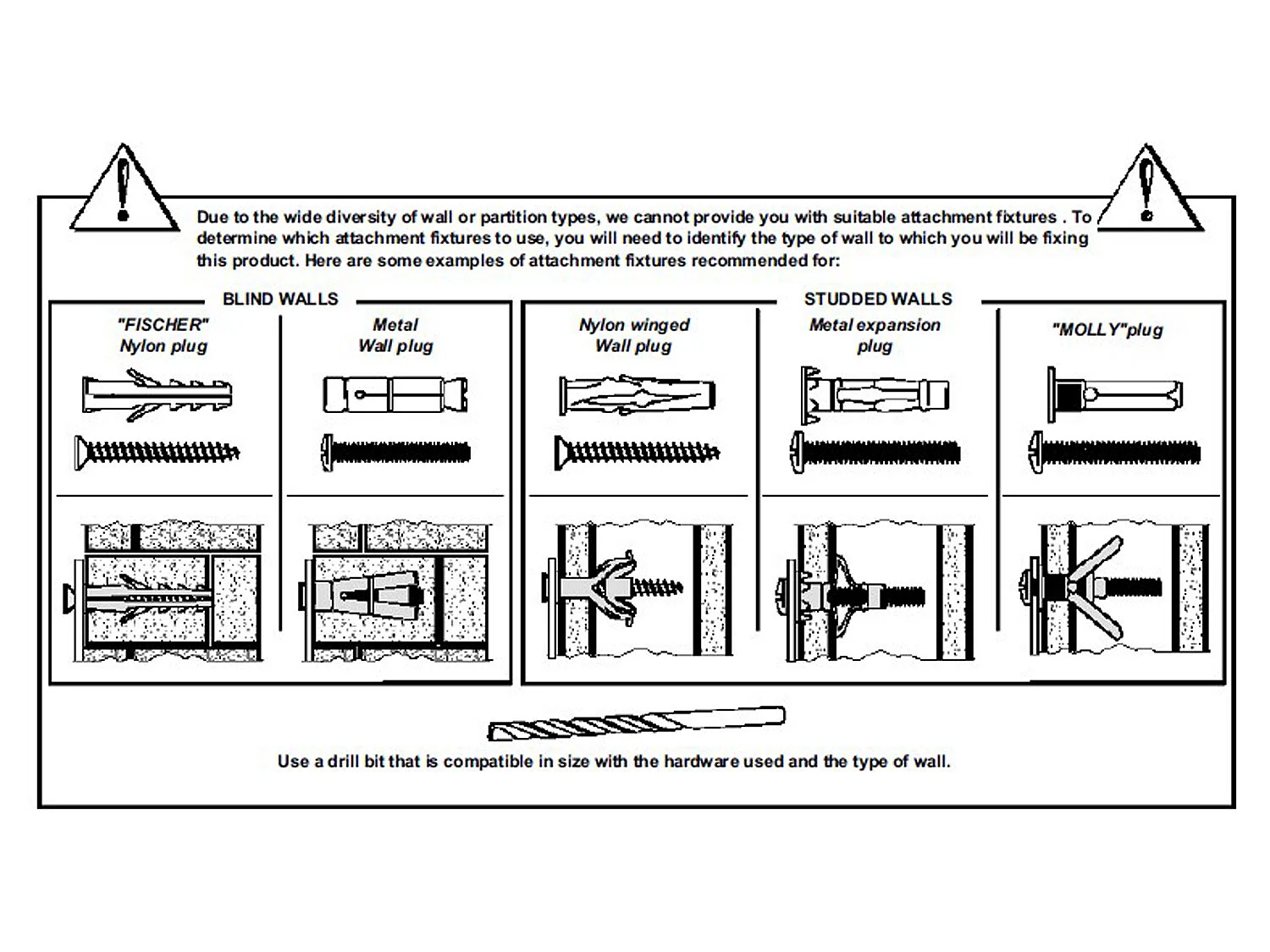 Due to the wide diversity of wall or partition types, we cannot provide you with suitable attachment fixtures . To determine which attachment fixtures to use, you will need to identify the type of wall to which you will be fixing this product. Here are some examples of attachment fixtures recommended for:

BLIND WALLS

"FISCHER" Nylon plug

Metal Wall plug

STUDDED WALLS

Nylon winged Wall plug

Metal expansion plug

"MOLLY"plug

Use a drill bit that is compatible in size with the hardware used and the type of wall.