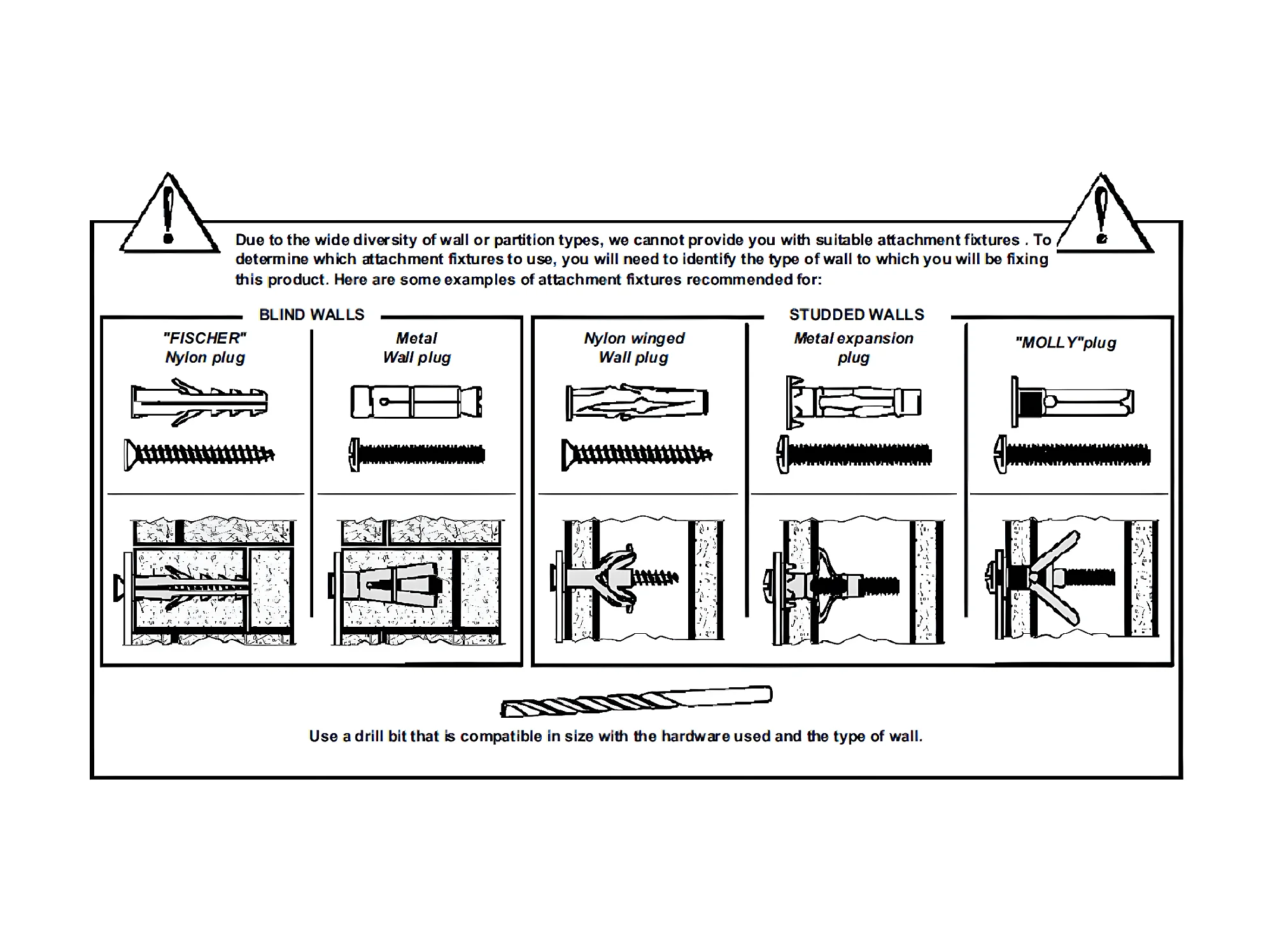 Due to the wide diversity of wall or partition types, we cannot provide you with suitable attachment fixtures . To determine which attachment fixtures to use, you will need to identify the type of wall to which you will be fixing this product. Here are some examples of attachment fixtures recommended for:

BLIND WALLS

"FISCHER" Nylon plug

Metal Wall plug

STUDDED WALLS

Nylon winged Wall plug

Metal expansion plug

"MOLLY"plug

Use a drill bit that is compatible in size with the hardware used and the type of wall.