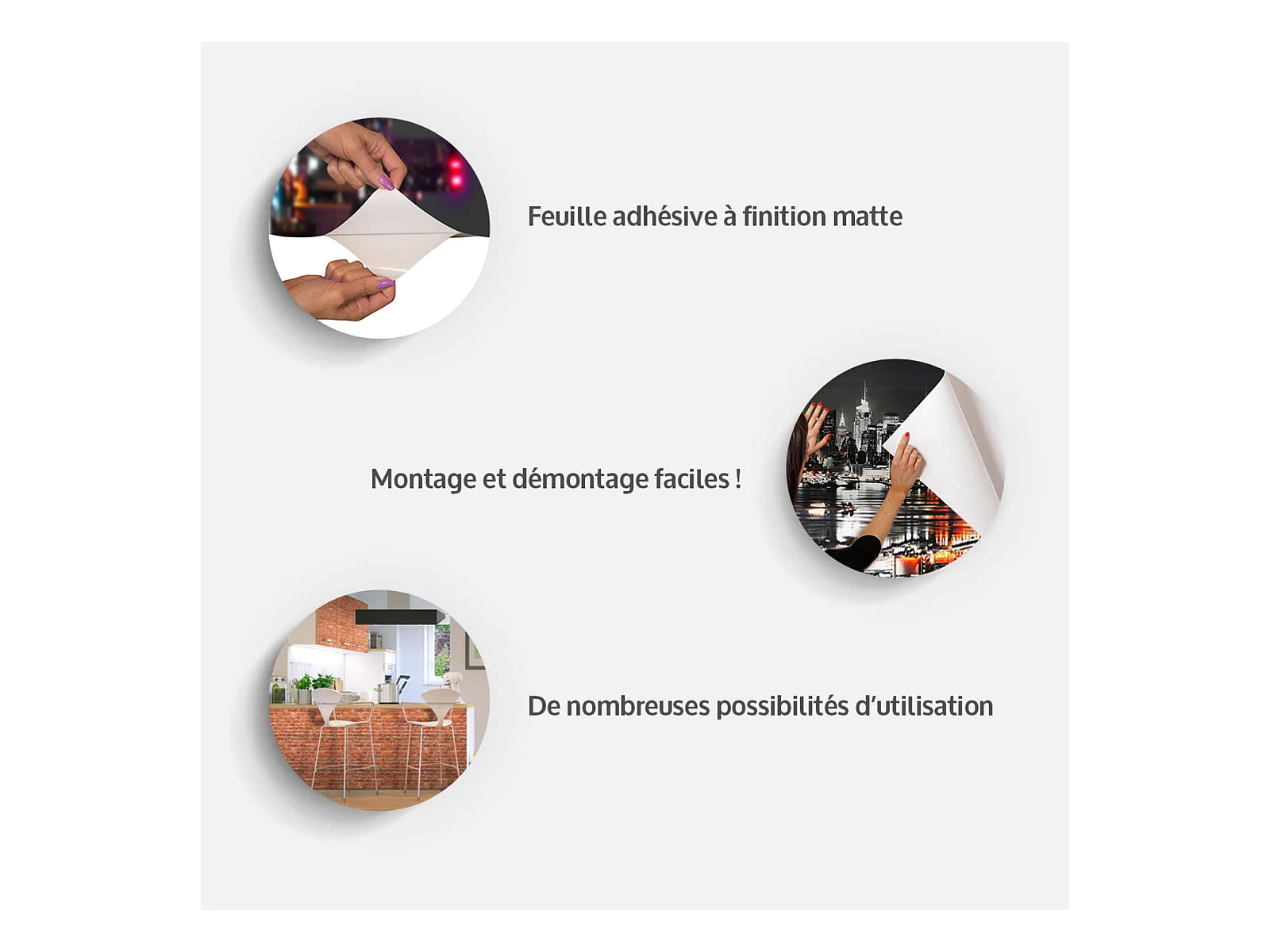 Feuille adhésive à finition matte

Montage et démontage faciles !

De nombreuses possibilités d'utilisation