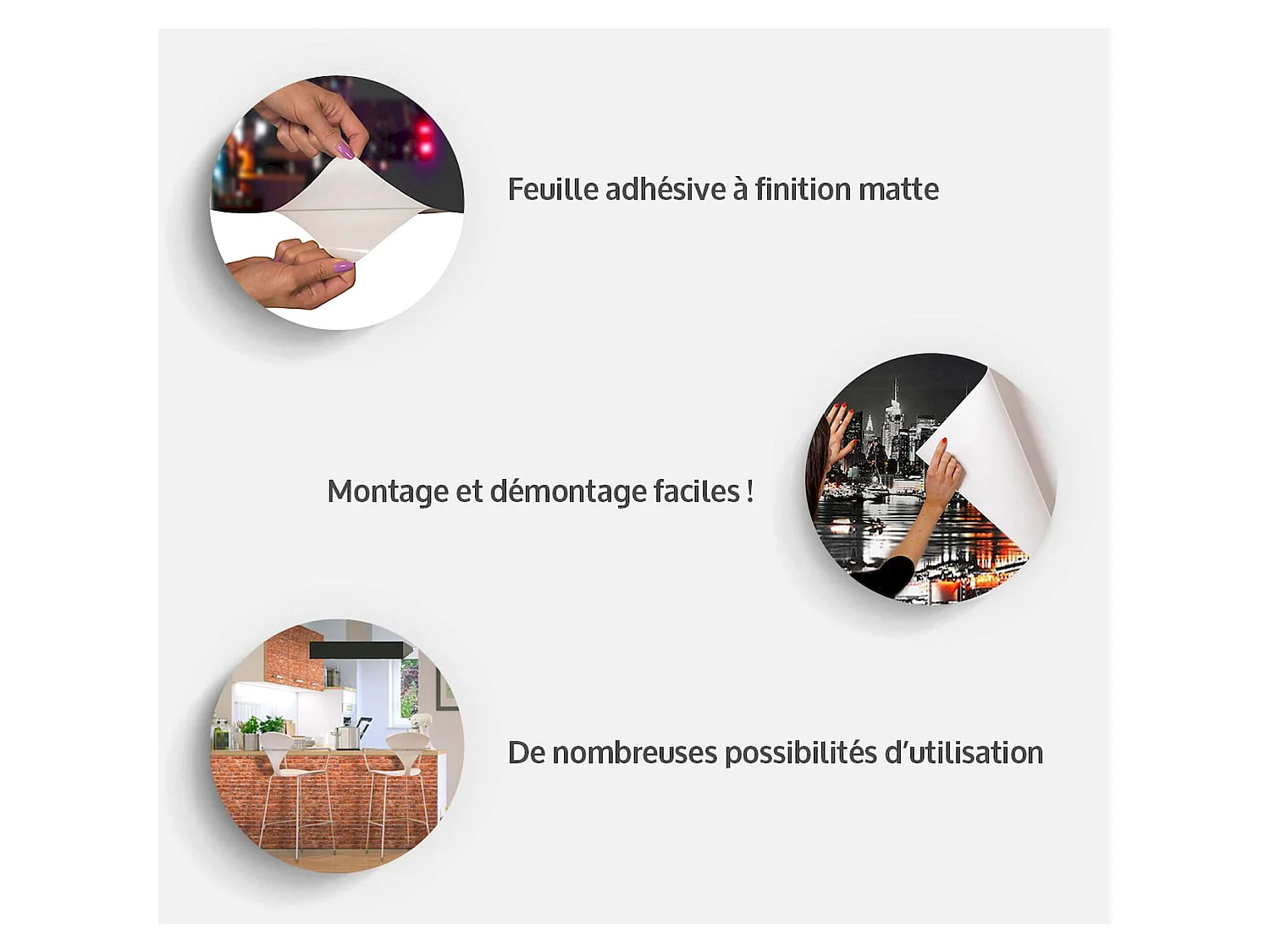 Feuille adhésive à finition matte

Montage et démontage faciles !

De nombreuses possibilités d'utilisation