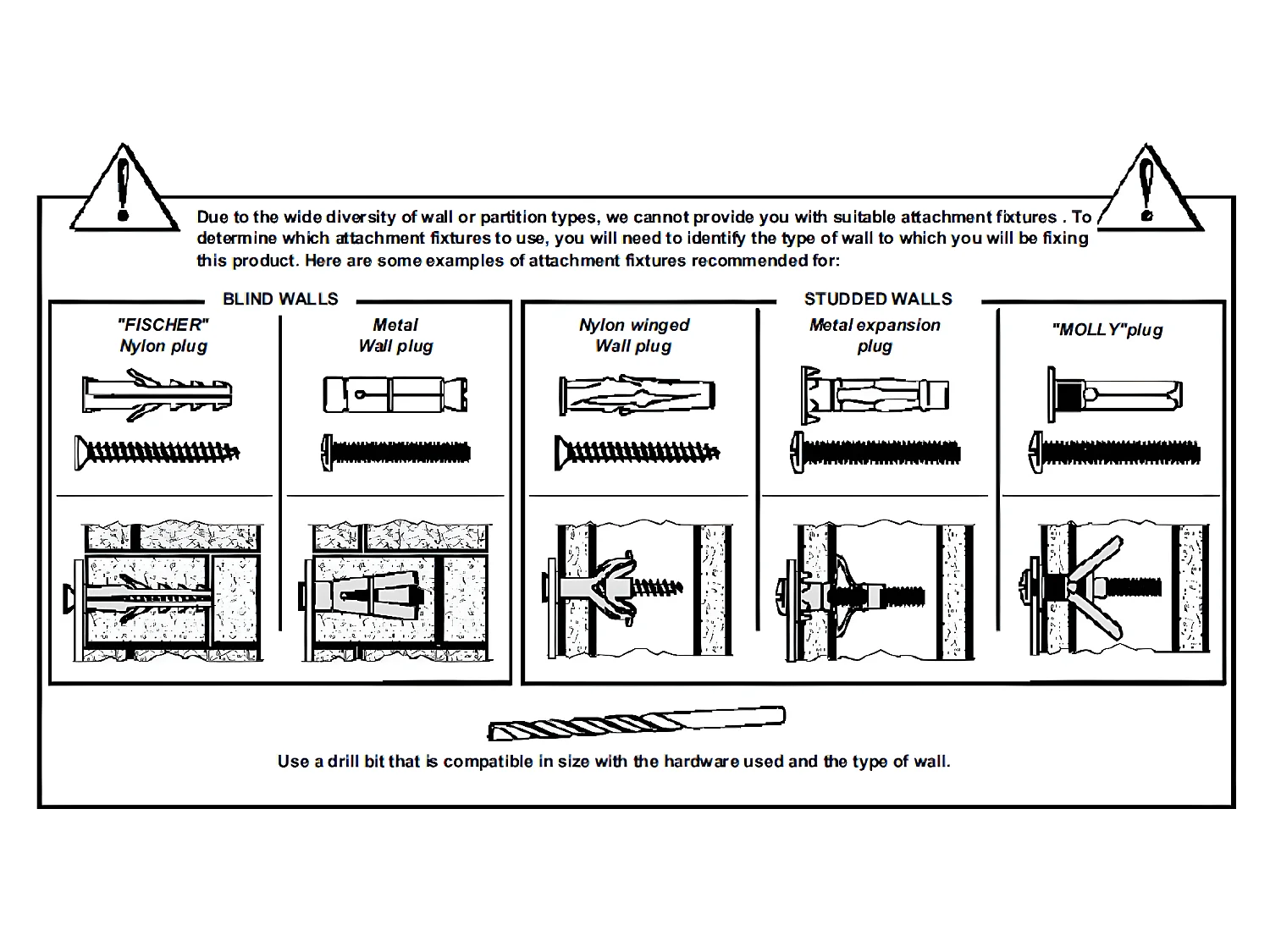 Due to the wide diversity of wall or partition types, we cannot provide you with suitable attachment fixtures . To determine which attachment fixtures to use, you will need to identify the type of wall to which you will be fixing this product. Here are some examples of attachment fixtures recommended for:

BLIND WALLS

"FISCHER" Nylon plug

Metal Wall plug

STUDDED WALLS

Nylon winged Wall plug

Metal expansion plug

"MOLLY"plug

Use a drill bit that is compatible in size with the hardware used and the type of wall.