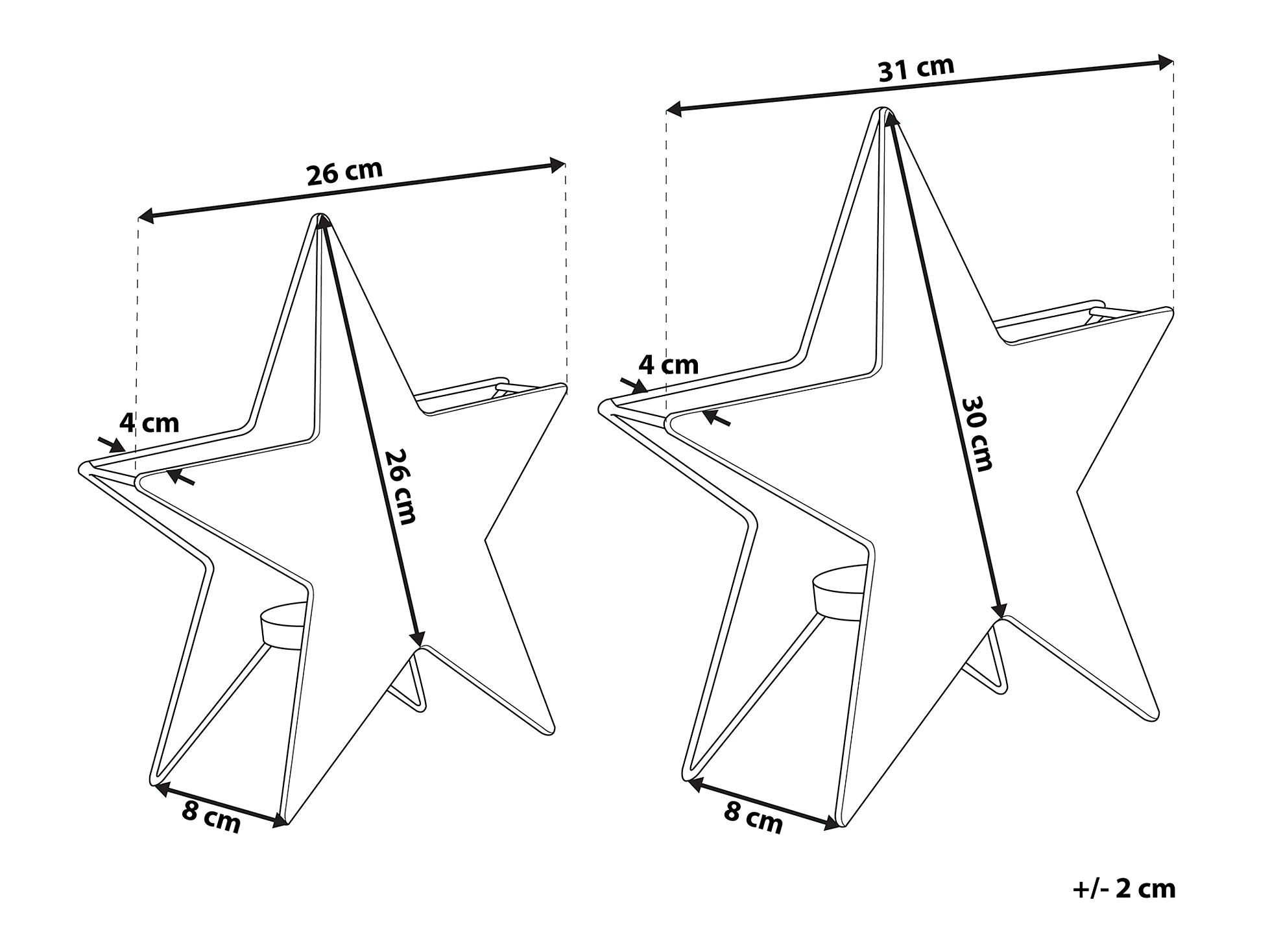 26 cm

4 cm

26 cm

8 cm

31 cm

4 cm

30 cm

8 cm

+/- 2 cm