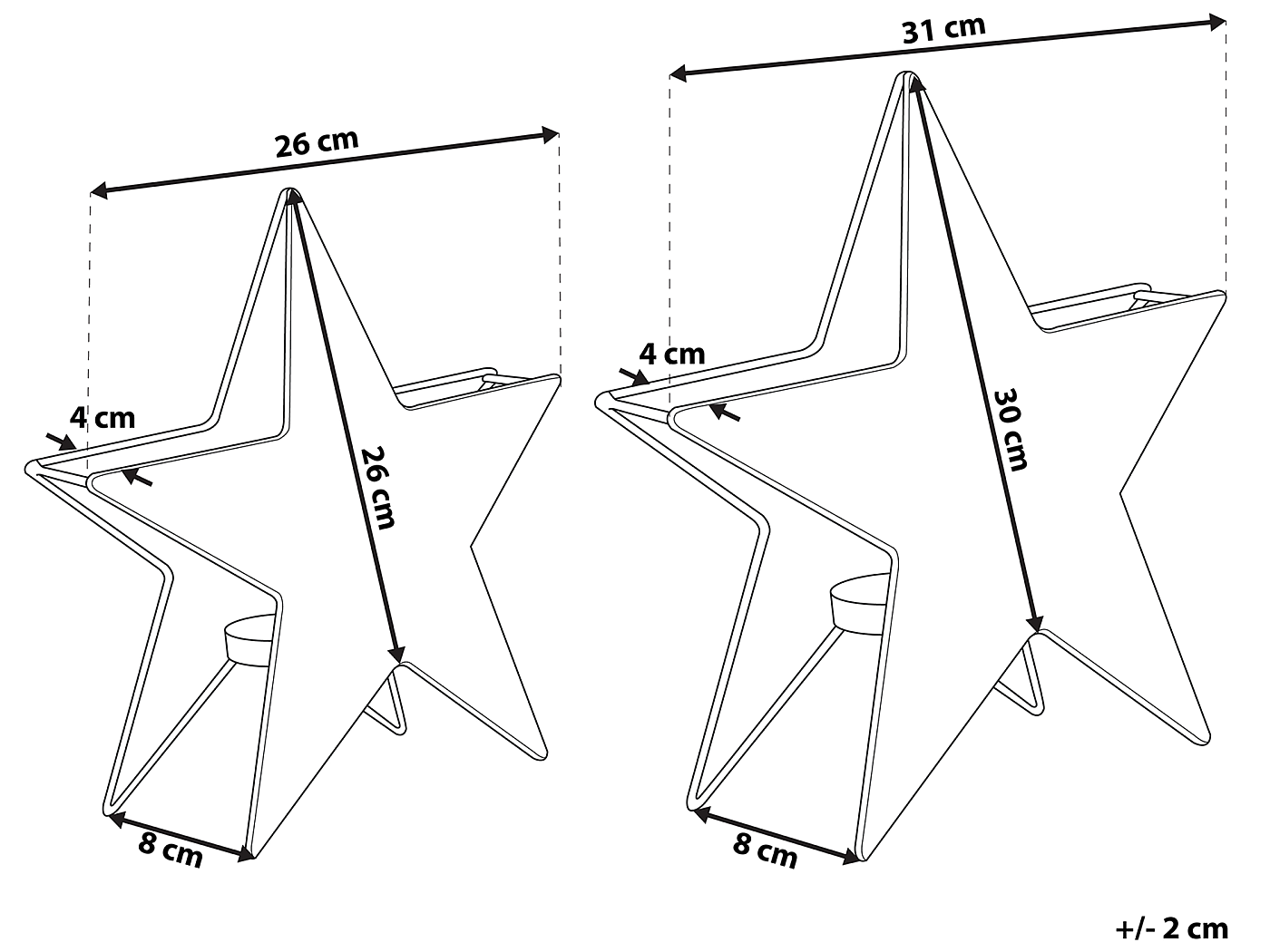 26 cm

4 cm

26 cm

8 cm

31 cm

4 cm

30 cm

8 cm

+/- 2 cm