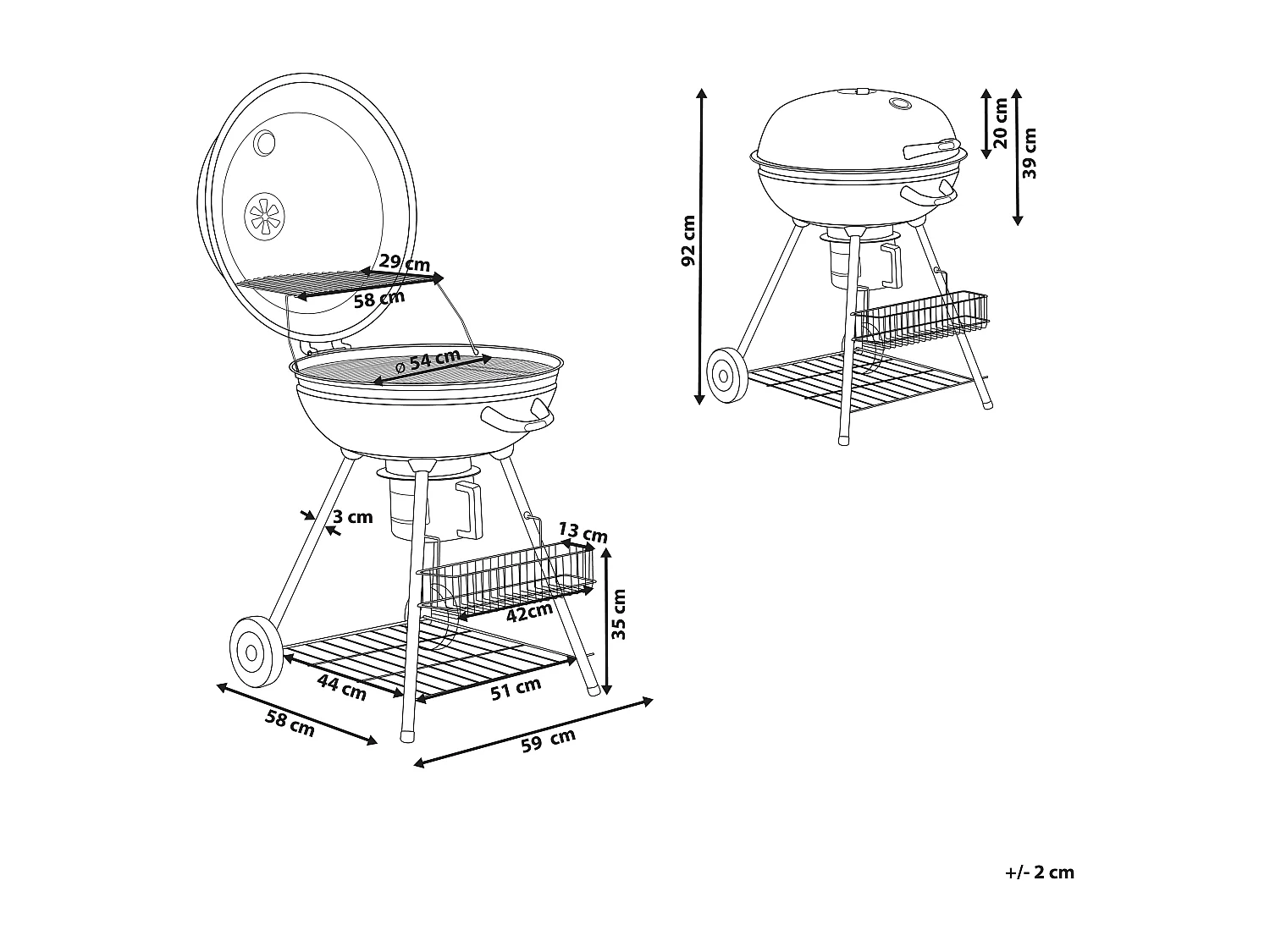 29 cm
58 cm
ø 54 cm
3 cm
13 cm
42cm
35 cm
44 cm
51 cm
58 cm
59 cm
92 cm
20 cm
39 cm
+/- 2 cm