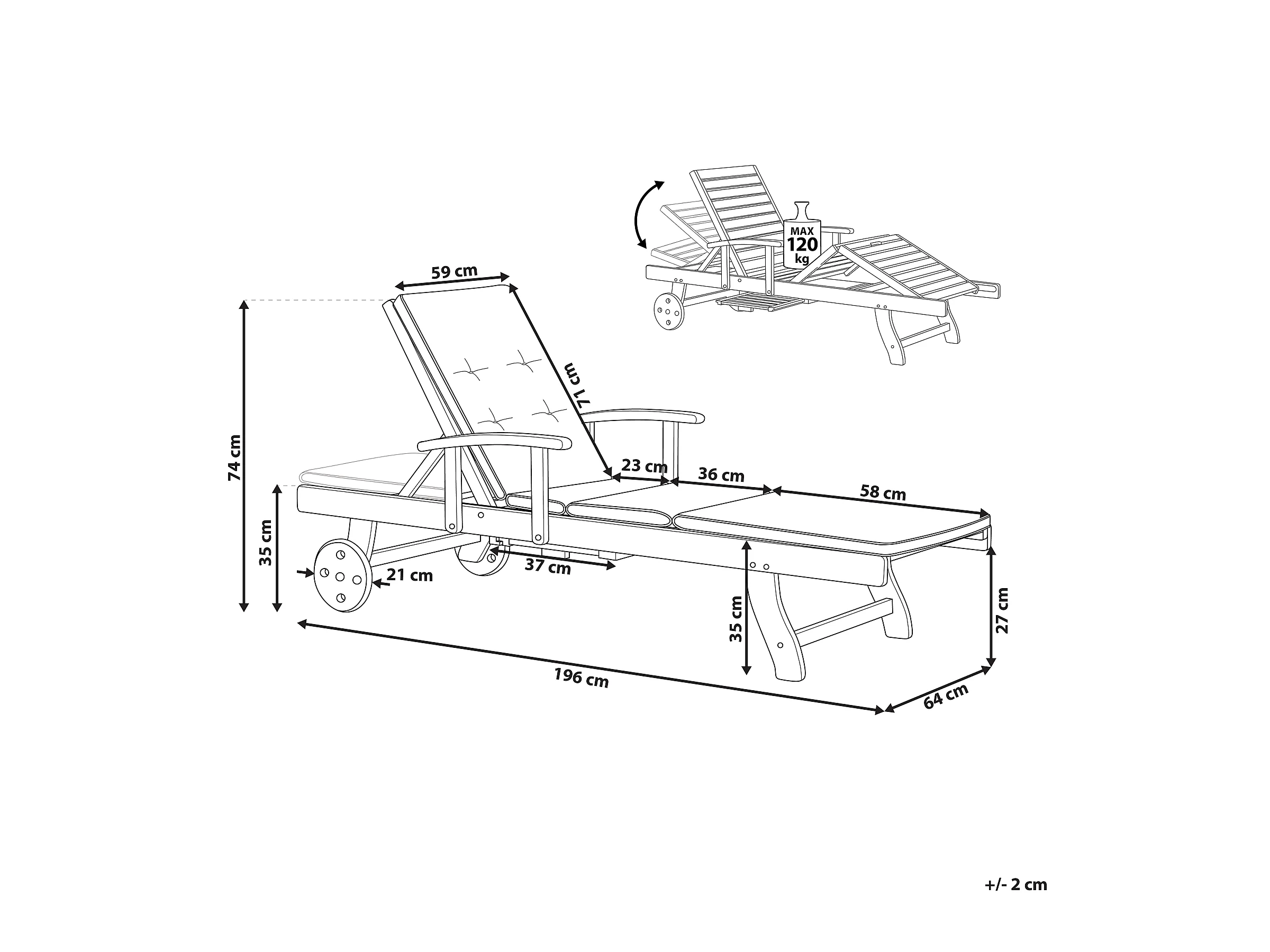 MAX
120
kg

59 cm

71 cm

74 cm

23 cm

36 cm

58 cm

35 cm

21 cm

37 cm

35 cm

27 cm

196 cm

64 cm

+/- 2 cm