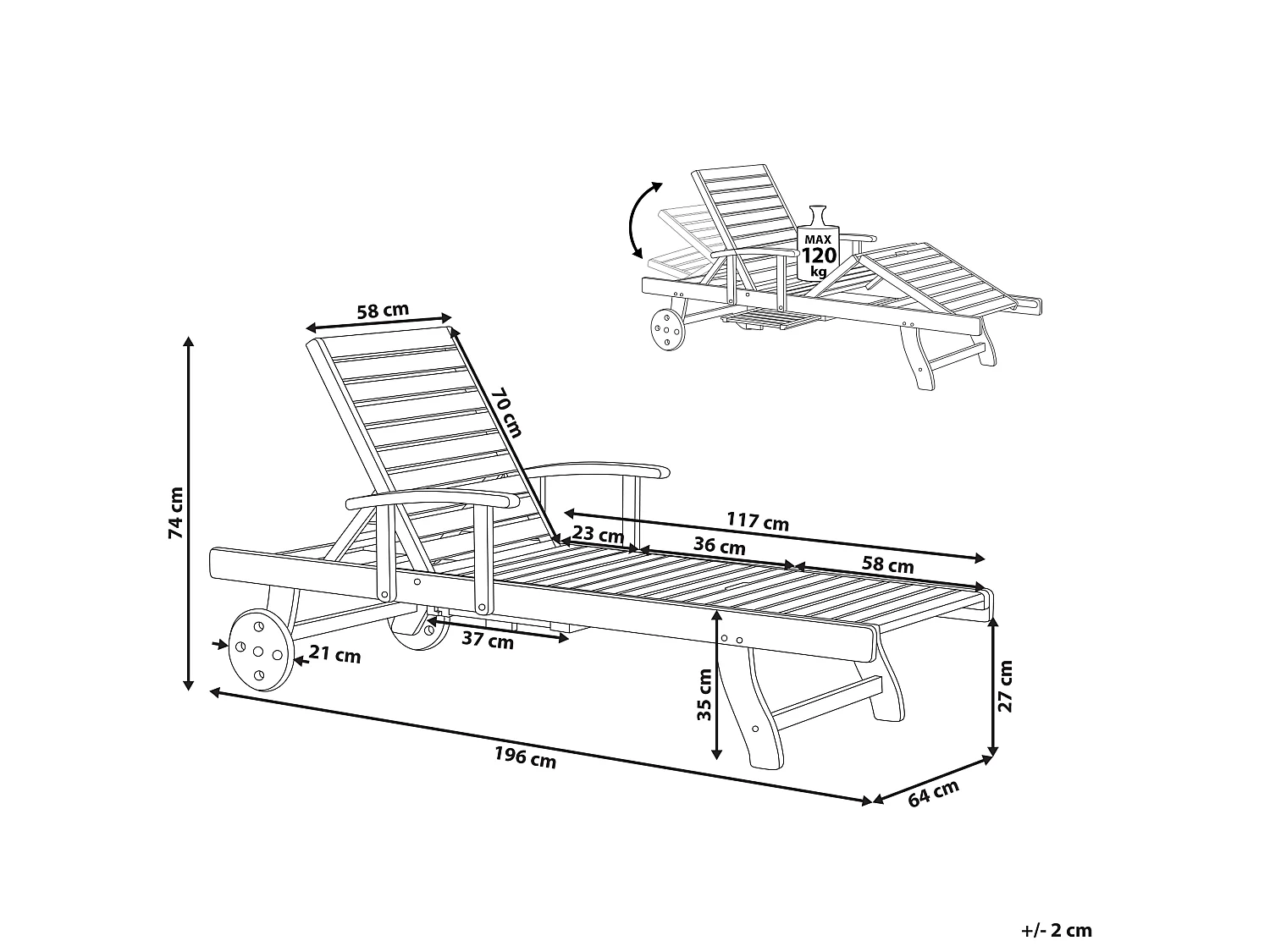 MAX
120
kg

58 cm
70 cm
74 cm
117 cm
23 cm
36 cm
58 cm
37 cm
21 cm
35 cm
27 cm
196 cm
64 cm

+/- 2 cm