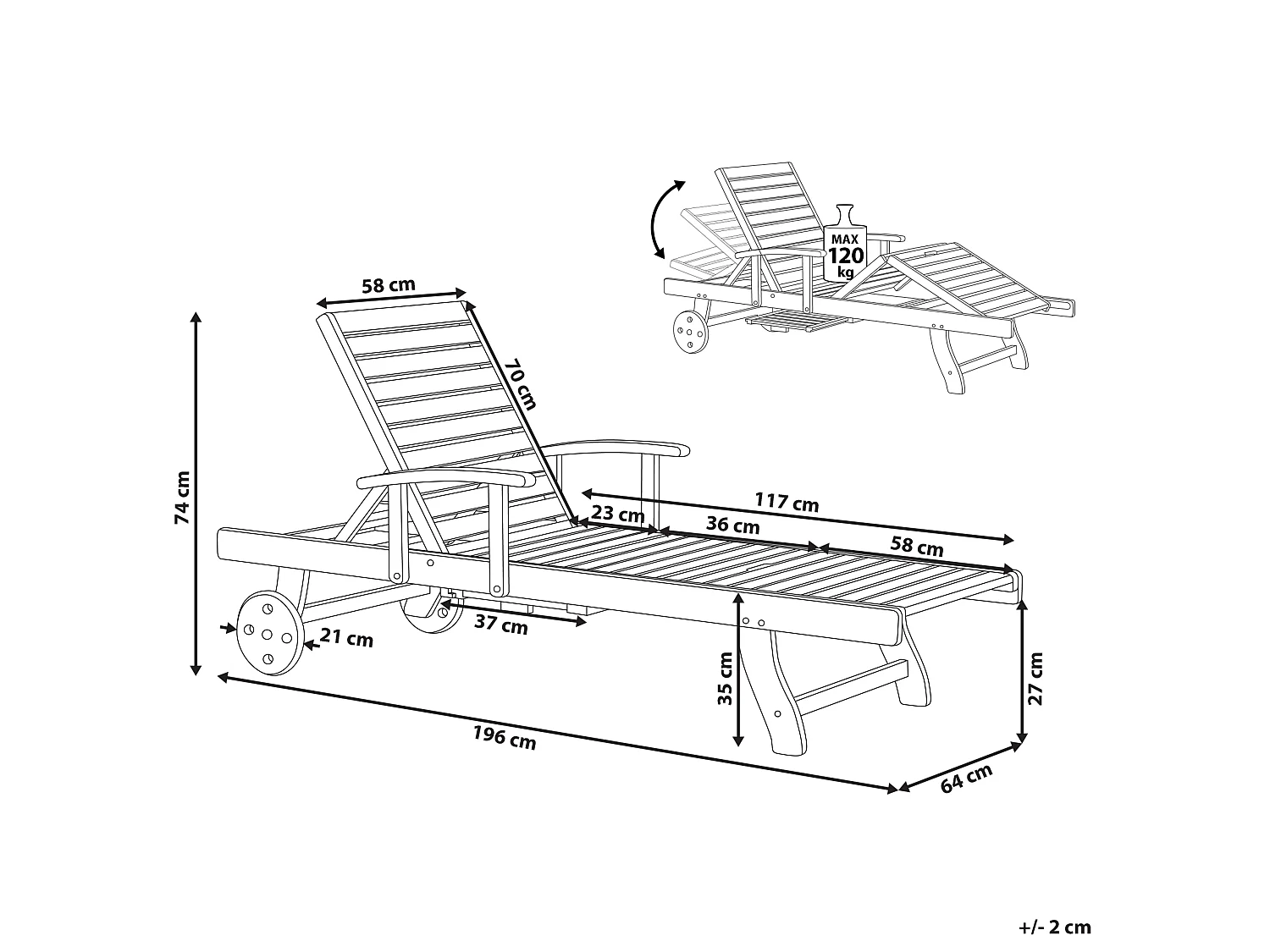 MAX
120
kg

58 cm
70 cm
74 cm
117 cm
23 cm
36 cm
58 cm
37 cm
21 cm
35 cm
27 cm
196 cm
64 cm

+/- 2 cm