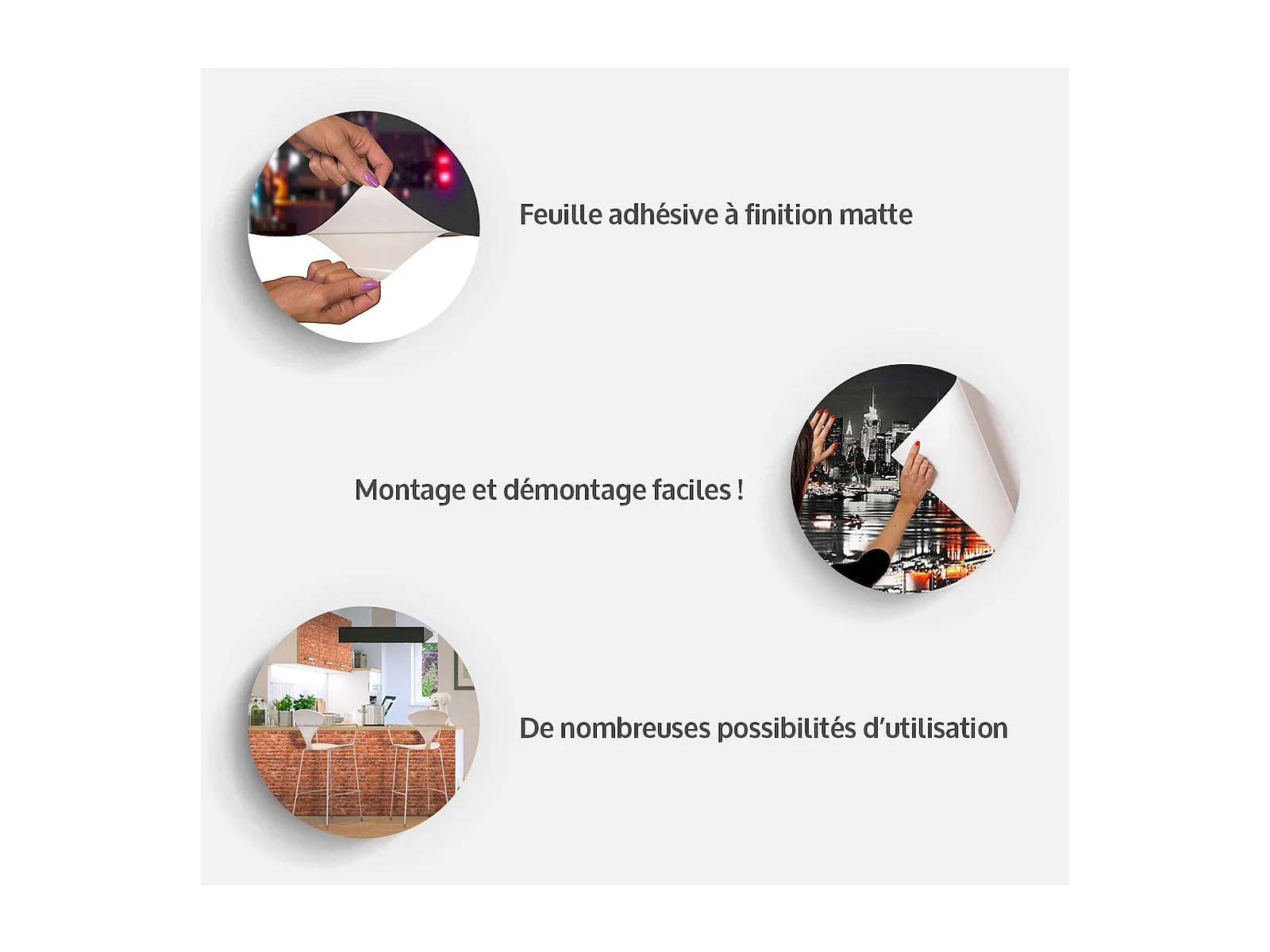 Feuille adhésive à finition matte

Montage et démontage faciles !

De nombreuses possibilités d'utilisation