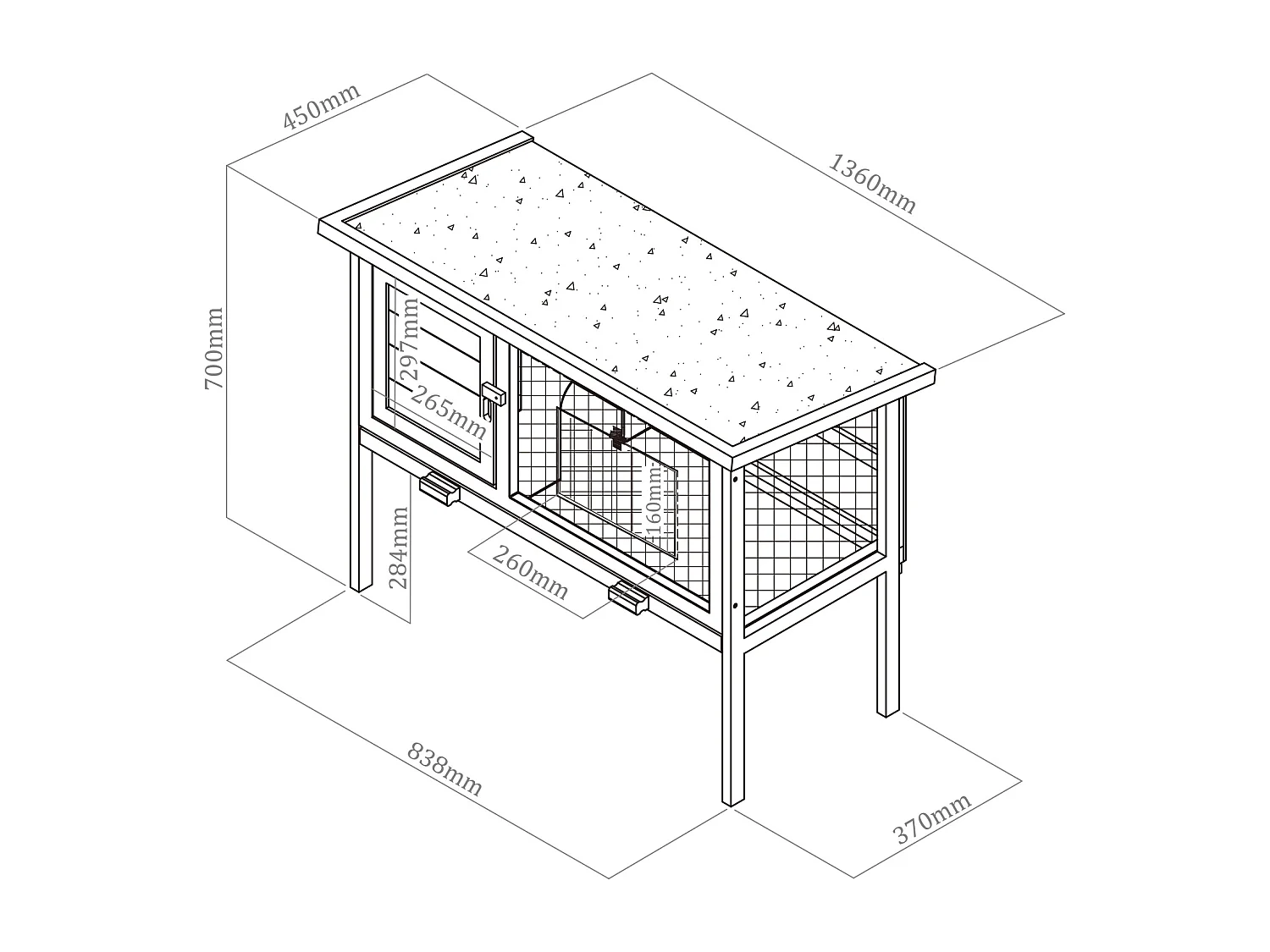 450mm
1360mm
700mm
297mm
265mm
160mm
284mm
260mm
838mm
370mm