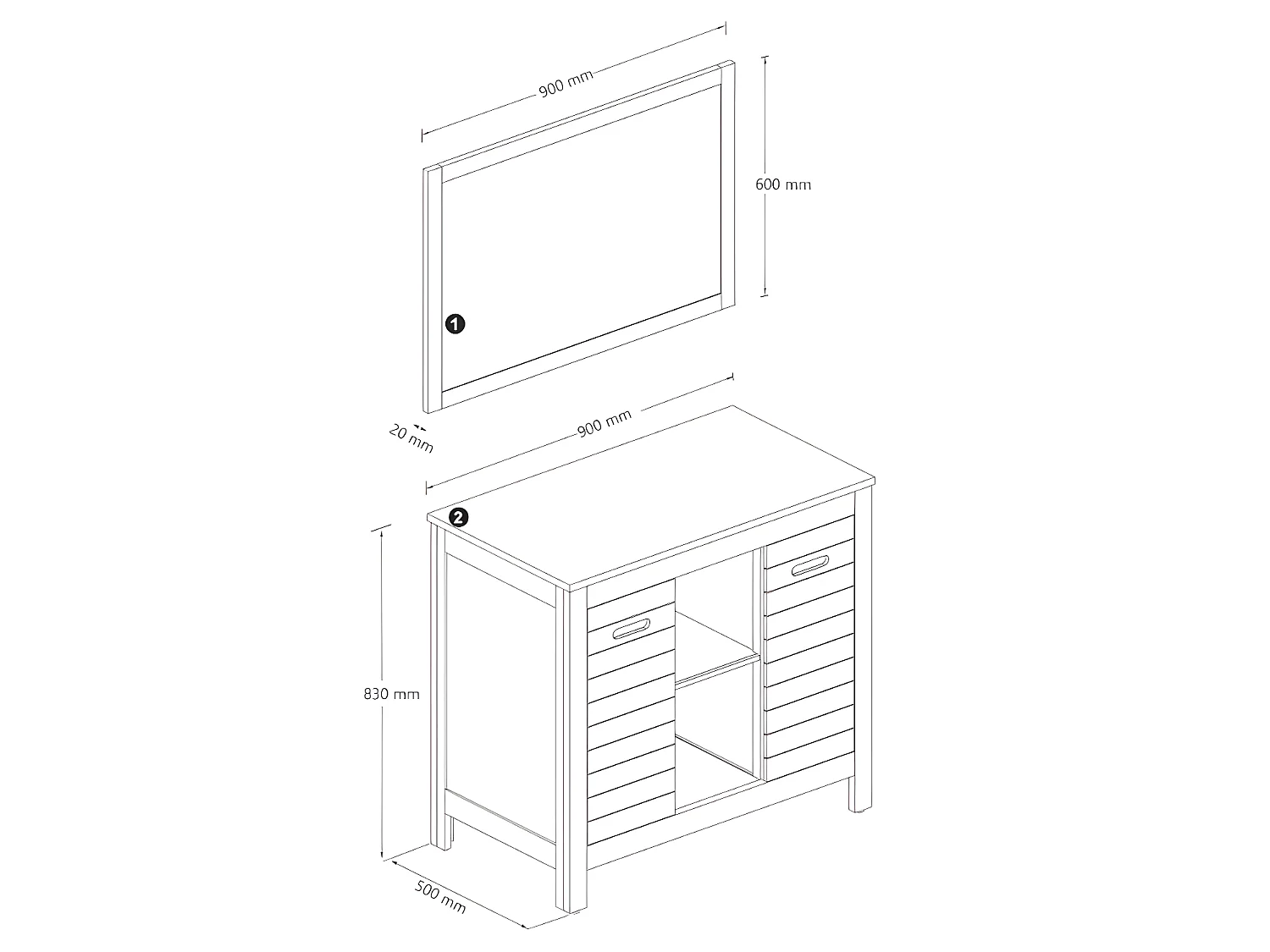 900 mm

600 mm

1

20 mm

900 mm

2

830 mm

500 mm