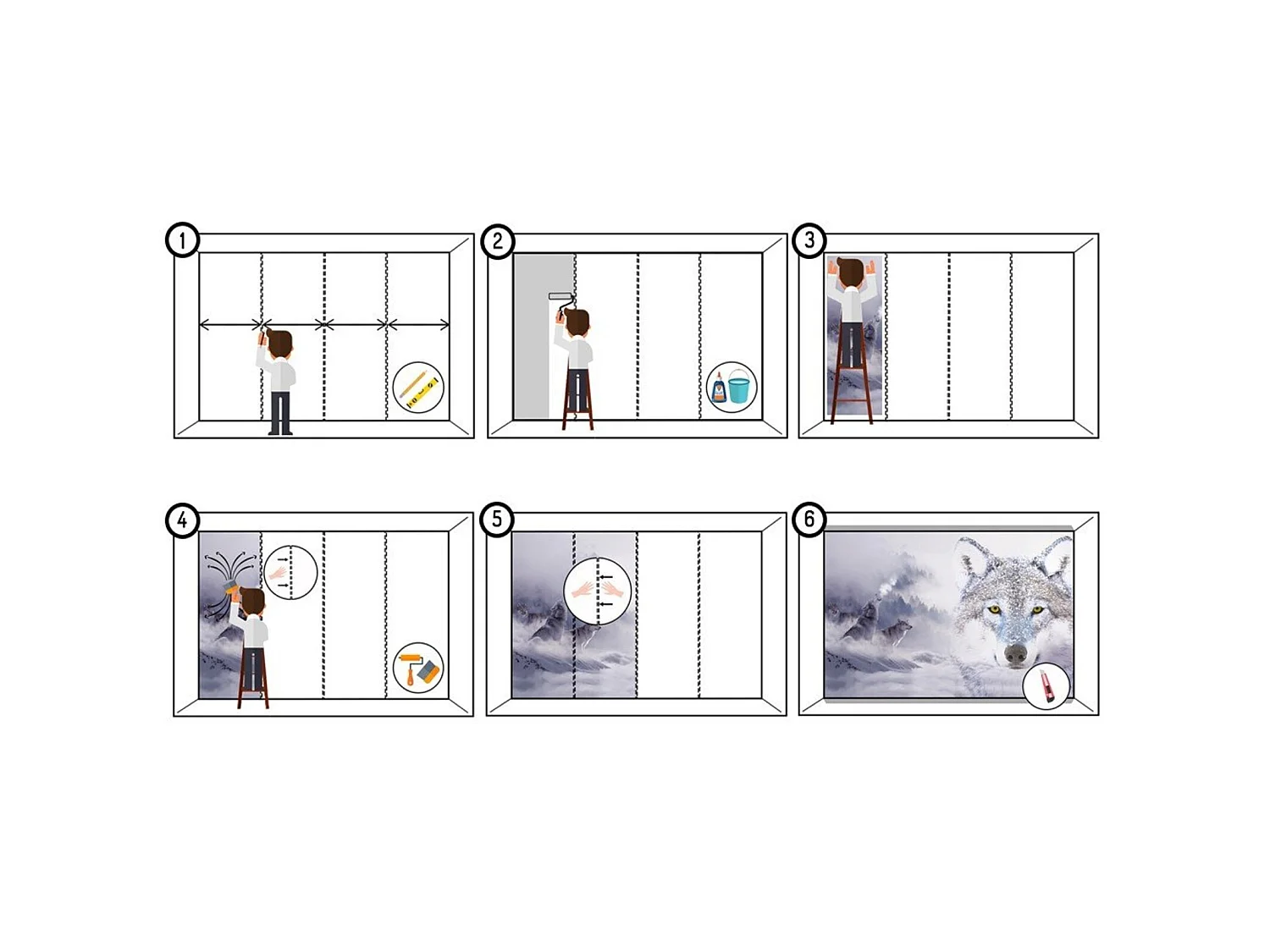 1

2

3

4

5

6